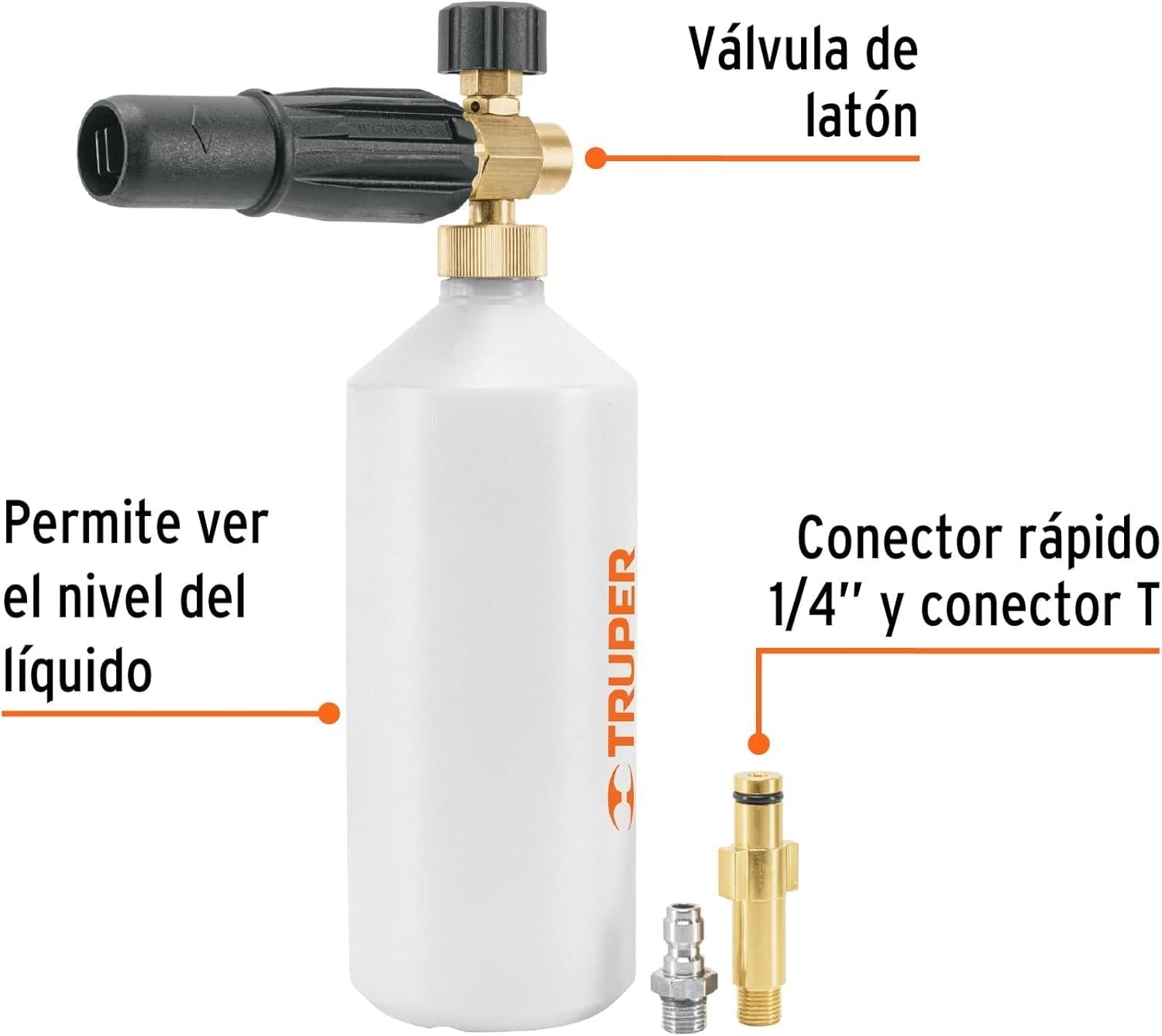 Válvula de latón

Permite ver el nivel del líquido

TRUPER

Conector rápido 1/4'' y conector T