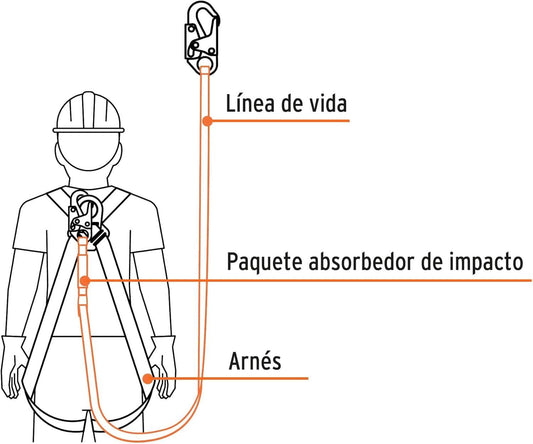 Línea de vida

Paquete absorbedor de impacto

Arnés