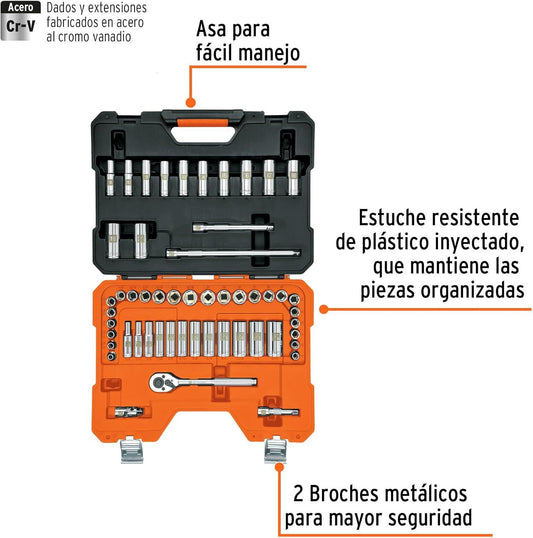 Acero
Cr-V
Dados y extensiones fabricados en acero al cromo vanadio

Asa para fácil manejo

Estuche resistente de plástico inyectado, que mantiene las piezas organizadas

2 Broches metálicos para mayor seguridad