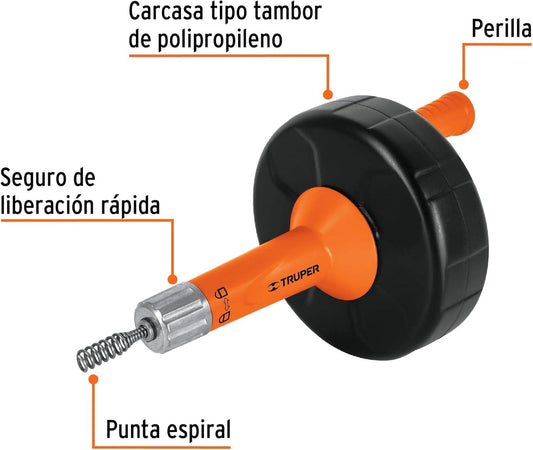 Carcasa tipo tambor de polipropileno

Perilla

Seguro de liberación rápida

TRUPER

Punta espiral