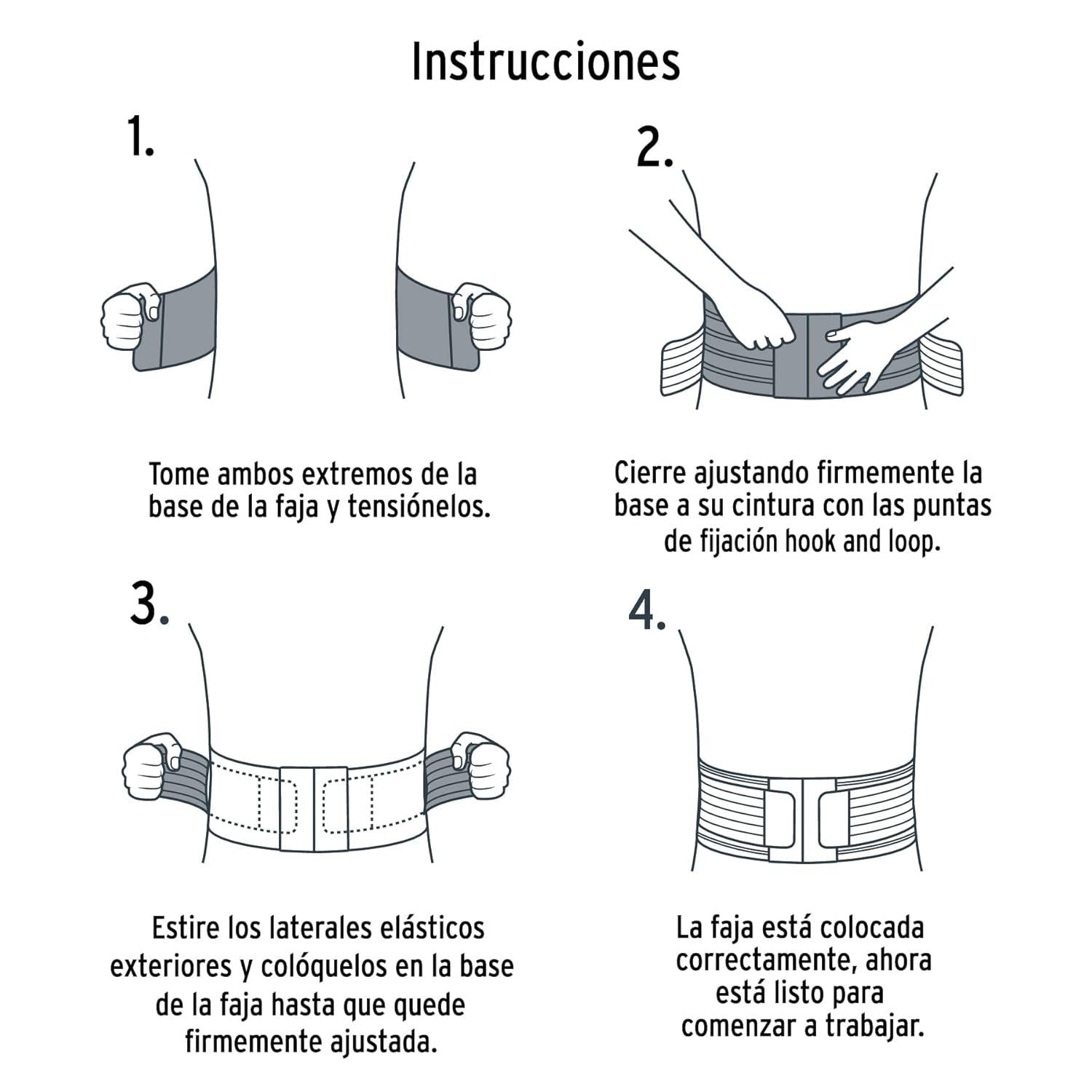 Instrucciones

1.

Tome ambos extremos de la base de la faja y tensiónelos.

2.

Cierre ajustando firmemente la base a su cintura con las puntas de fijación hook and loop.

3.

Estire los laterales elásticos exteriores y colóquelos en la base de la faja hasta que quede firmemente ajustada.

4.

La faja está colocada correctamente, ahora está listo para comenzar a trabajar.