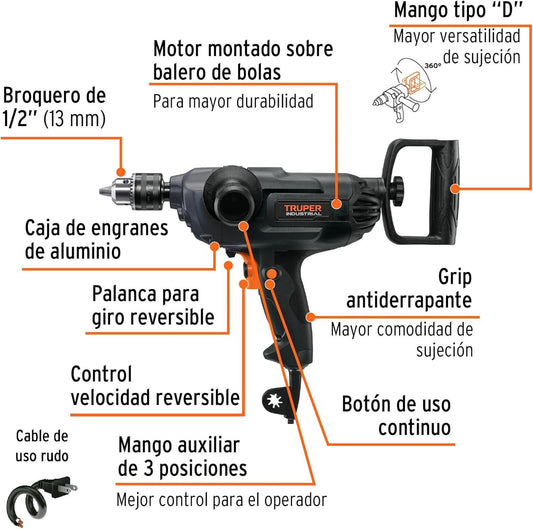 Mango tipo "D"
Mayor versatilidad de sujeción

360°

Motor montado sobre balero de bolas
Para mayor durabilidad

Broquero de 1/2" (13 mm)

TRUPER INDUSTRIAL

Caja de engranes de aluminio

Palanca para giro reversible

Grip antiderrapante
Mayor comodidad de sujeción

Control velocidad reversible

Botón de uso continuo

Cable de uso rudo

Mango auxiliar de 3 posiciones
Mejor control para el operador