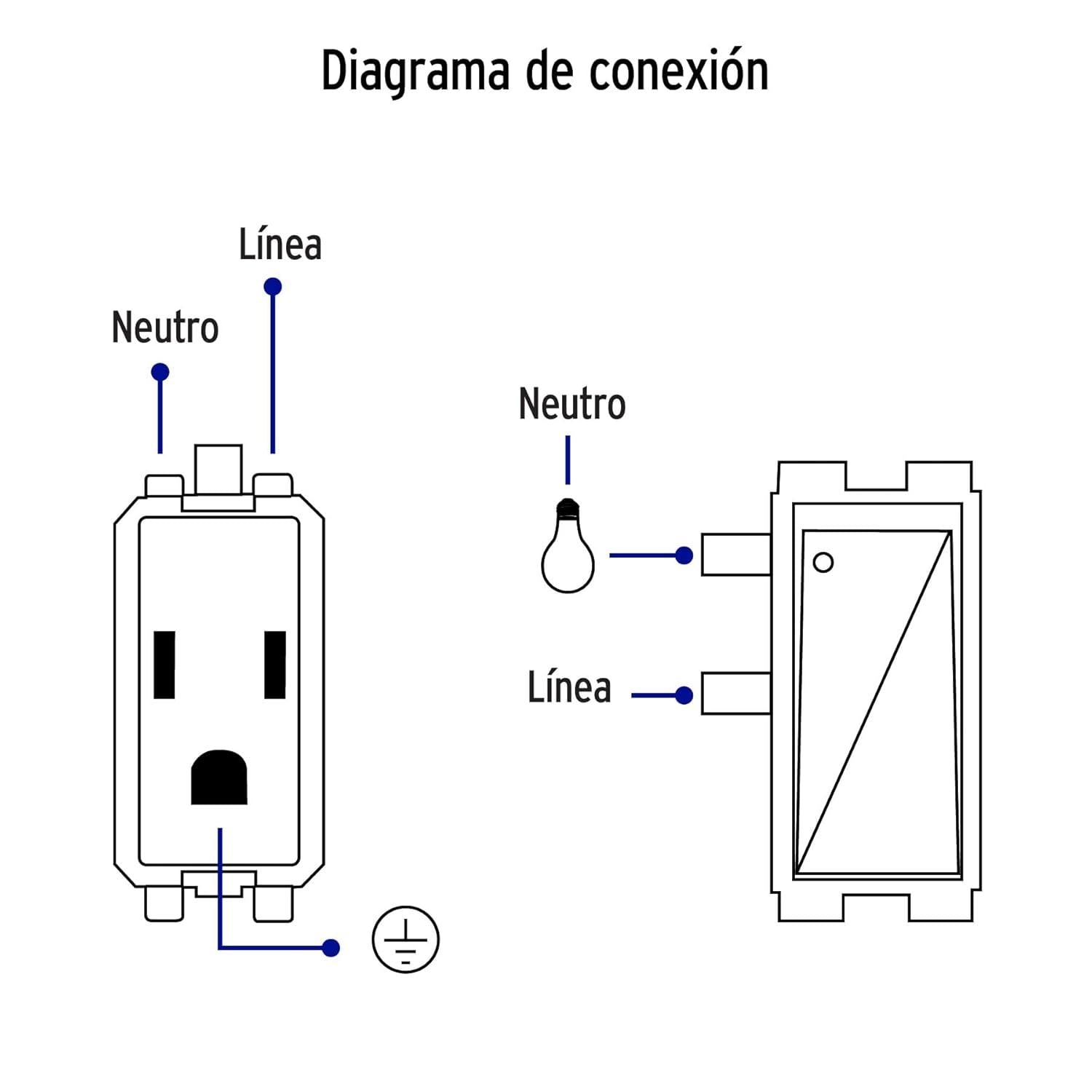 Diagrama de conexión

Línea

Neutro

Neutro

Línea