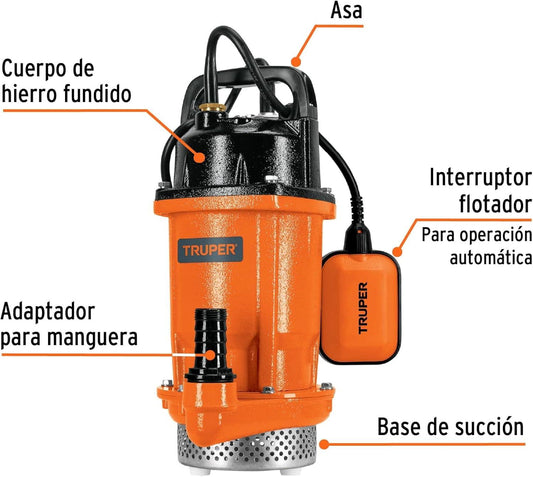 Asa

Cuerpo de hierro fundido

Interruptor flotador

Para operación automática

TRUPER

TRUPER

Adaptador para manguera

Base de succión