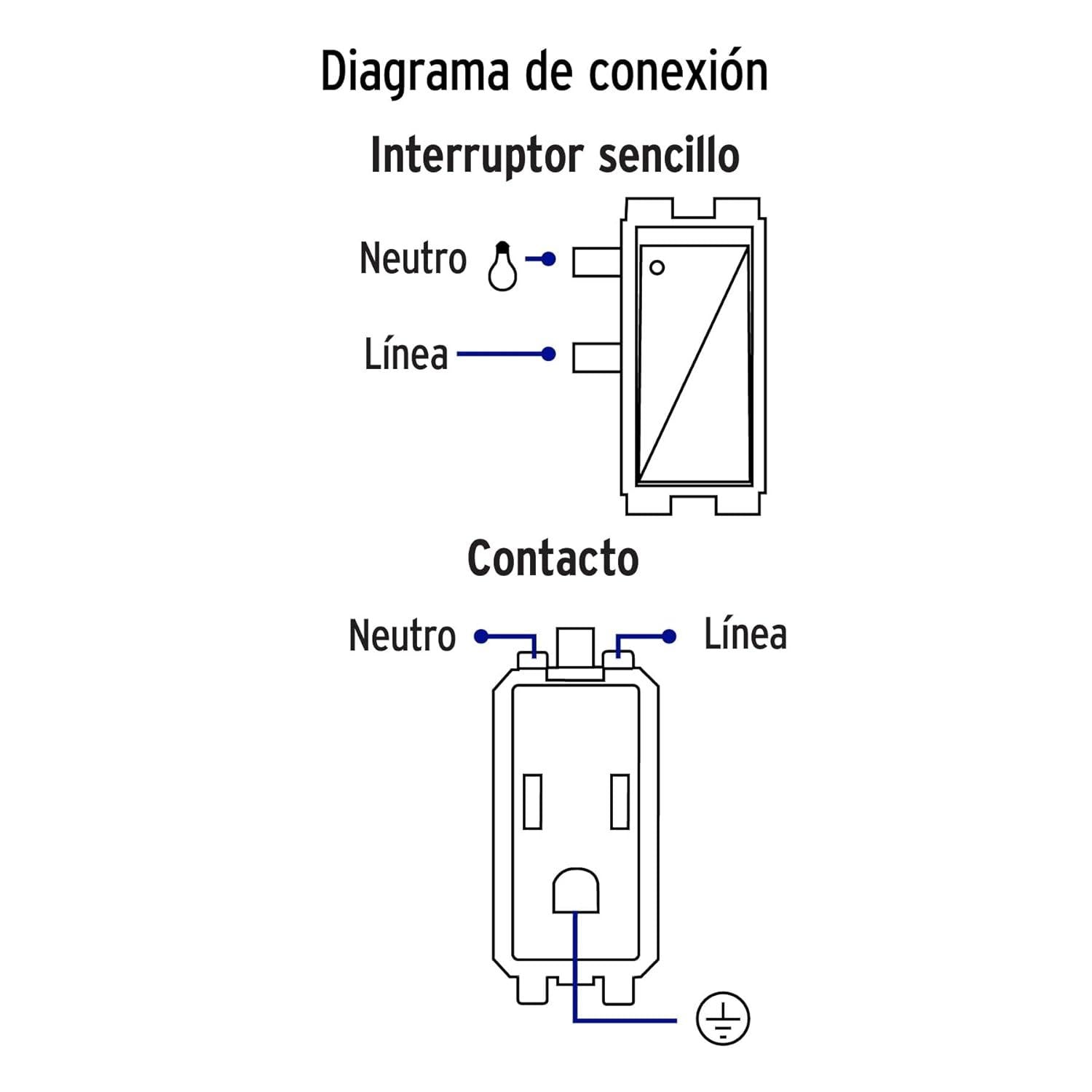 Diagrama de conexión

Interruptor sencillo

Neutro

Línea

Contacto

Neutro

Línea