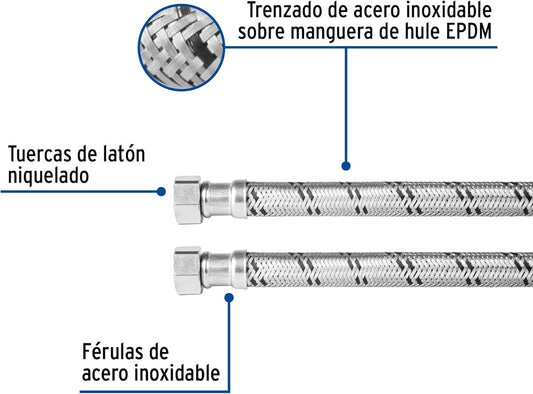 Trenzado de acero inoxidable sobre manguera de hule EPDM

Tuercas de latón niquelado

Férulas de acero inoxidable