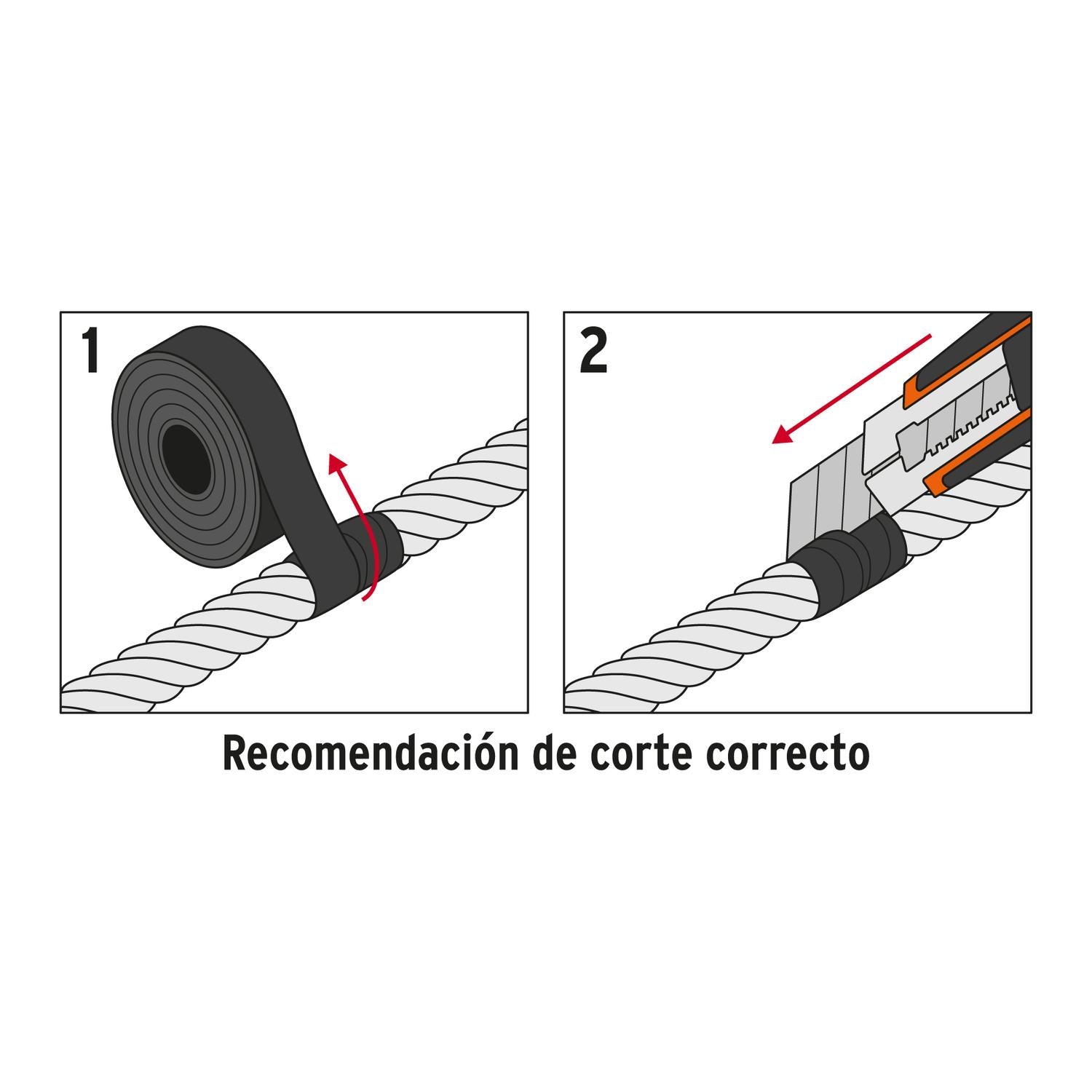 1

2

Recomendación de corte correcto