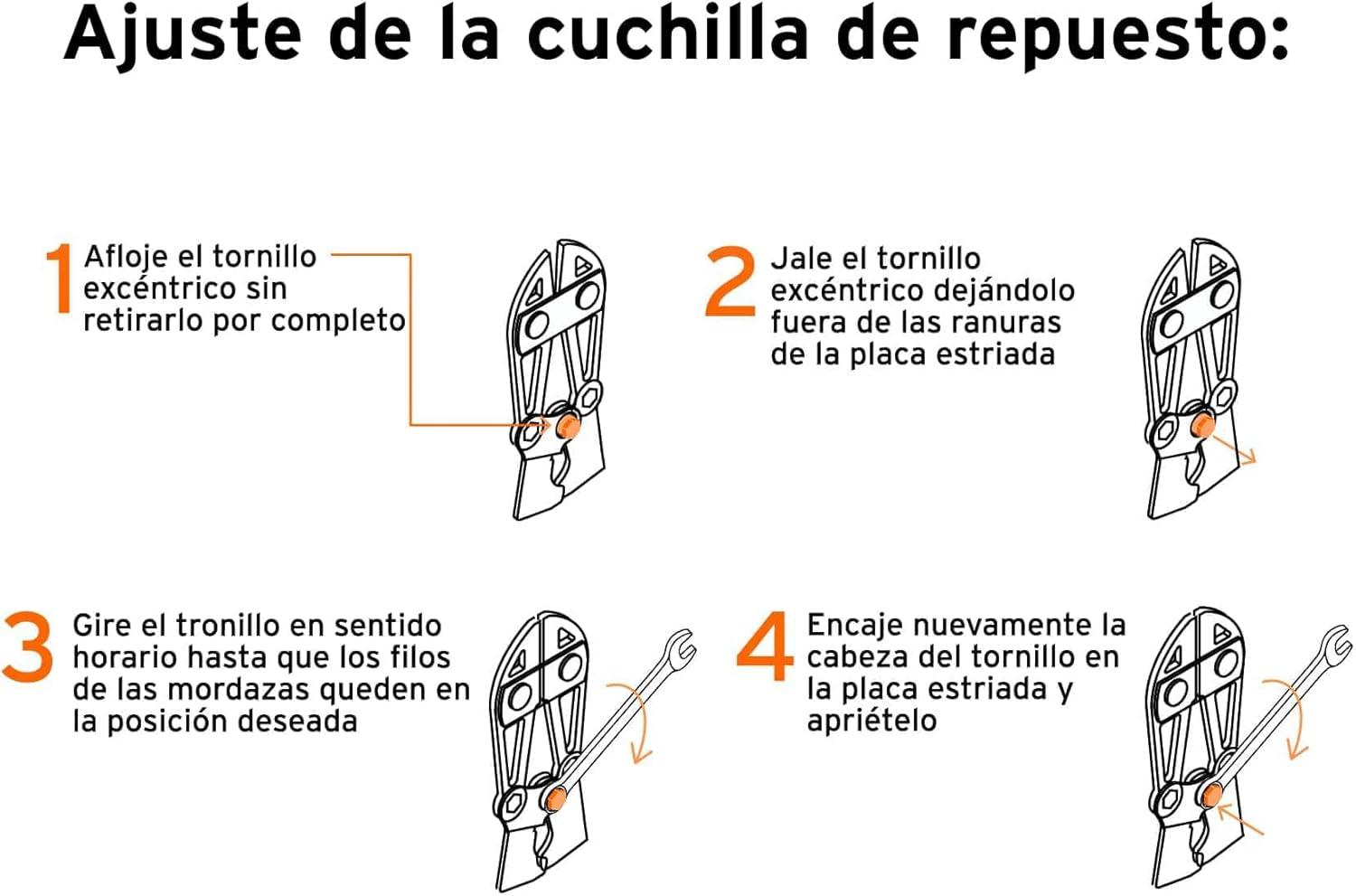 Ajuste de la cuchilla de repuesto:

1 Afloje el tornillo excéntrico sin retirarlo por completo

2 Jale el tornillo excéntrico dejándolo fuera de las ranuras de la placa estriada

3 Gire el tronillo en sentido horario hasta que los filos de las mordazas queden en la posición deseada

4 Encaje nuevamente la cabeza del tornillo en la placa estriada y apriételo