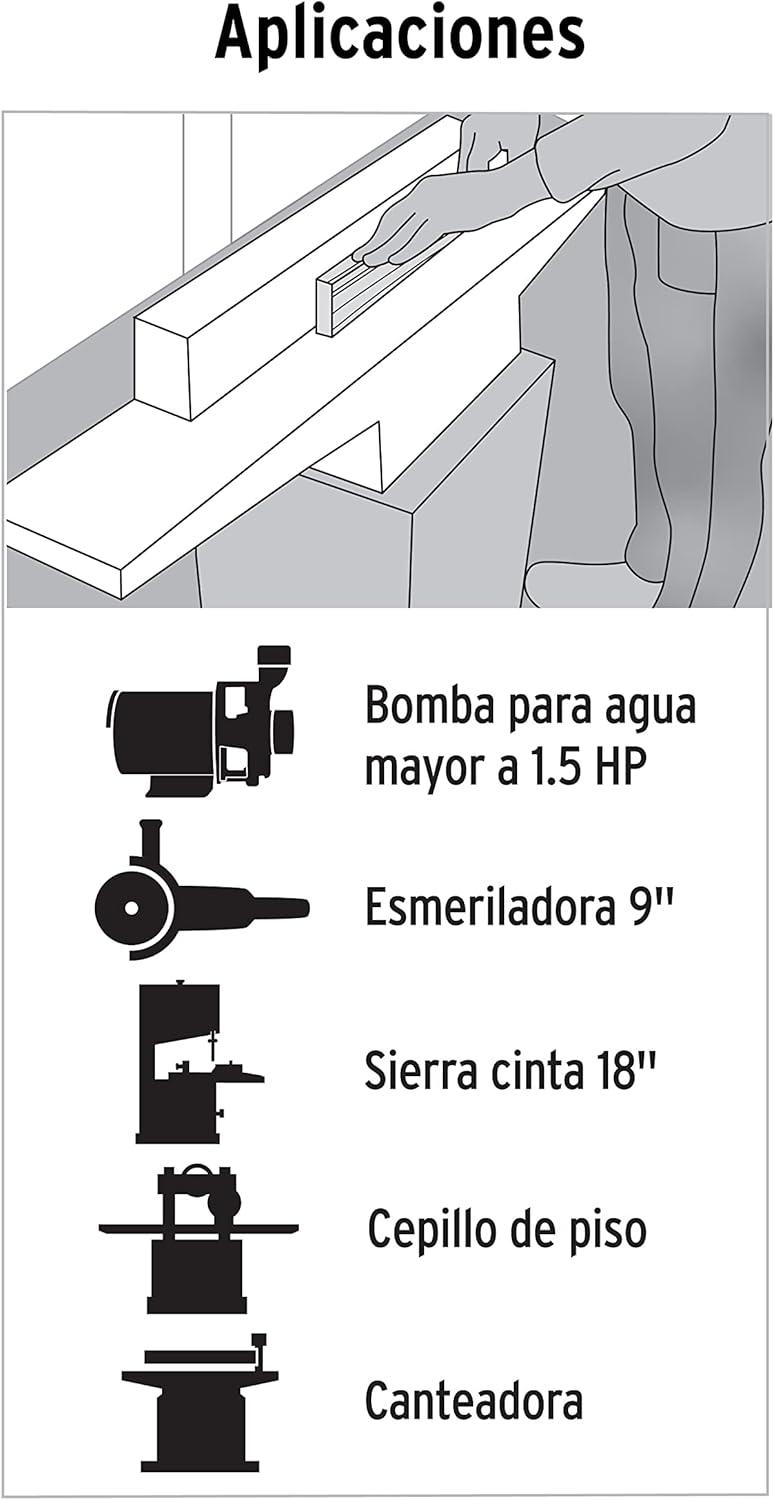 Aplicaciones

Bomba para agua mayor a 1.5 HP

Esmeriladora 9"

Sierra cinta 18"

Cepillo de piso

Canteadora