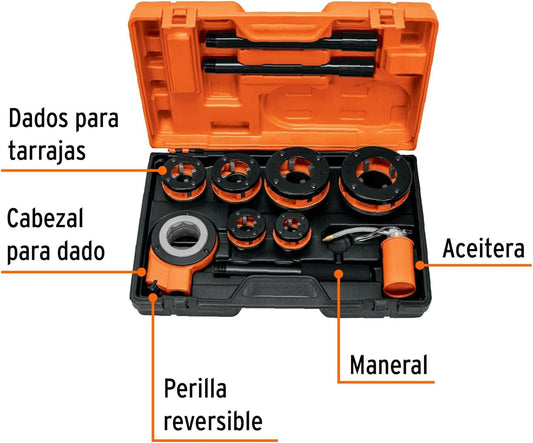 Dados para tarrajas

Cabezal para dado

Aceitera

Maneral

Perilla reversible