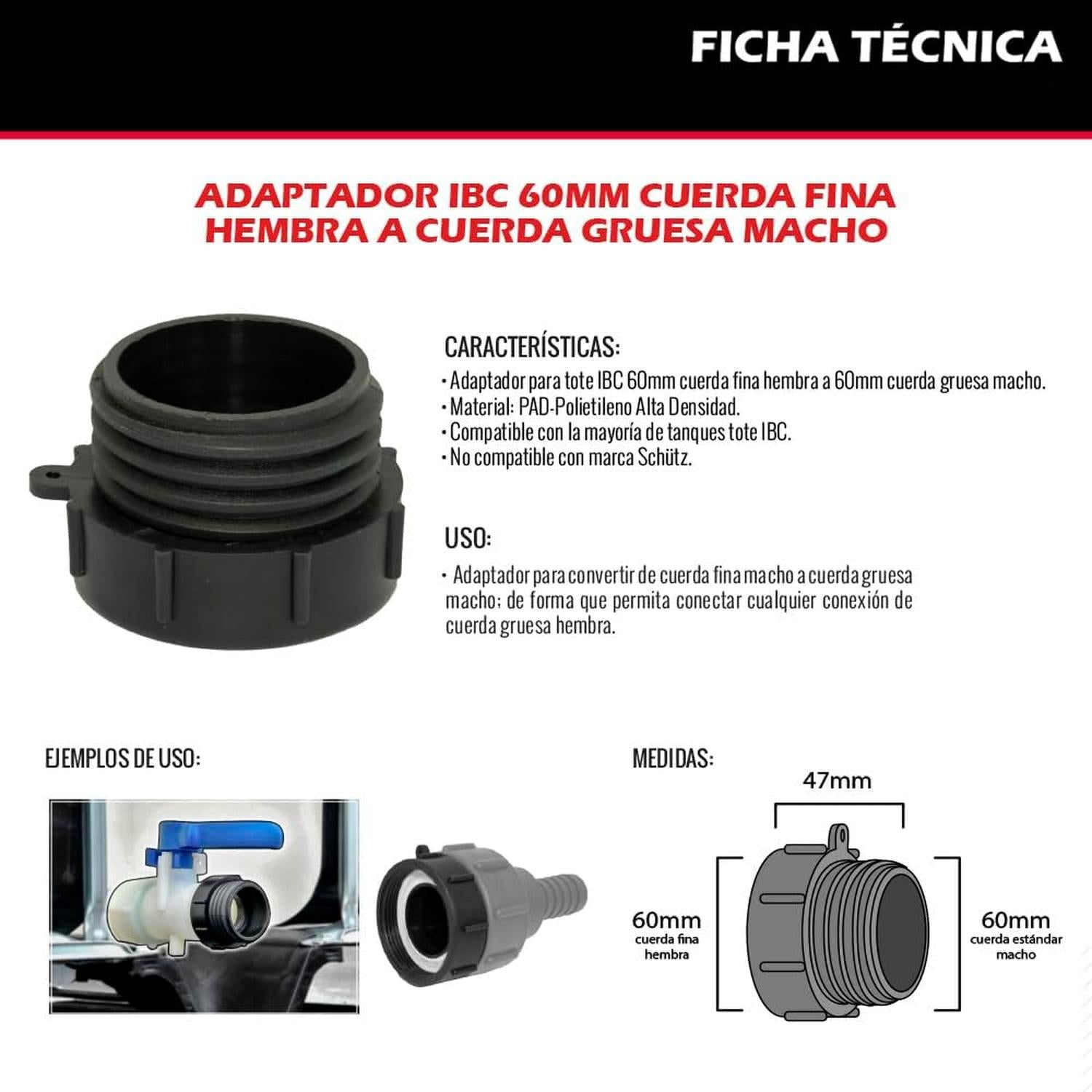 FICHA TÉCNICA

ADAPTADOR IBC 60MM CUERDA FINA HEMBRA A CUERDA GRUESA MACHO

CARACTERÍSTICAS:
• Adaptador para tote IBC 60mm cuerda fina hembra a 60mm cuerda gruesa macho.
• Material: PAD-Polietileno Alta Densidad.
• Compatible con la mayoría de tanques tote IBC.
• No compatible con marca Schütz.

USO:
• Adaptador para convertir de cuerda fina macho a cuerda gruesa macho; de forma que permita conectar cualquier conexión de cuerda gruesa hembra.

EJEMPLOS DE USO:

MEDIDAS:

47mm

60mm
cuerda fina
hembra

60mm
cuerda estándar
macho