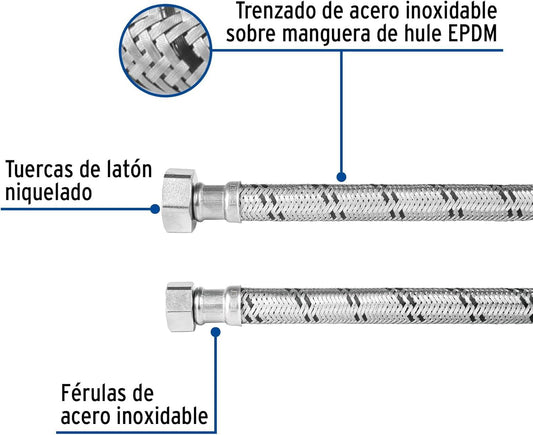 Trenzado de acero inoxidable sobre manguera de hule EPDM

Tuercas de latón niquelado

Férulas de acero inoxidable