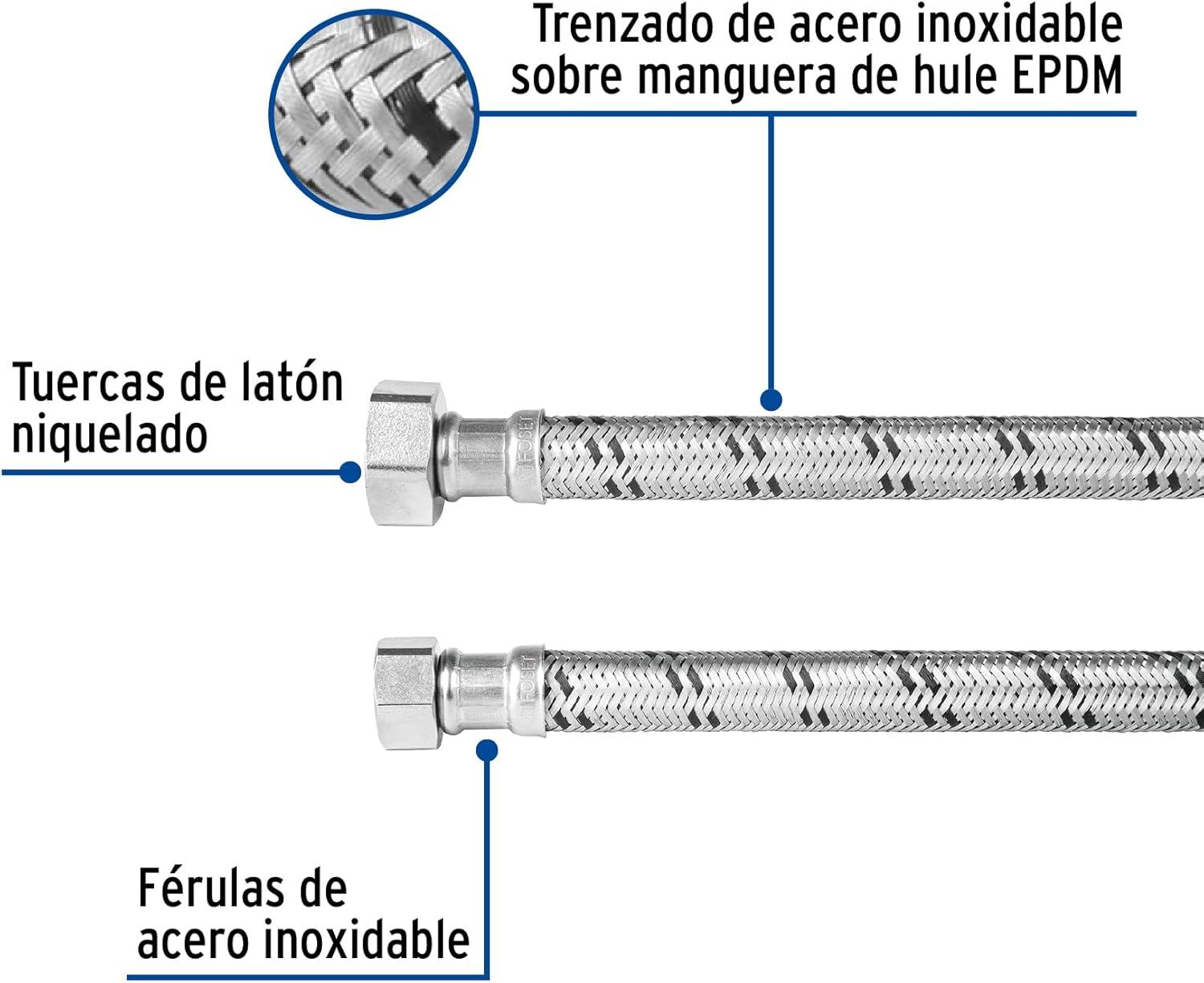 Trenzado de acero inoxidable sobre manguera de hule EPDM

Tuercas de latón niquelado

FOSET

FOSET

Férulas de acero inoxidable