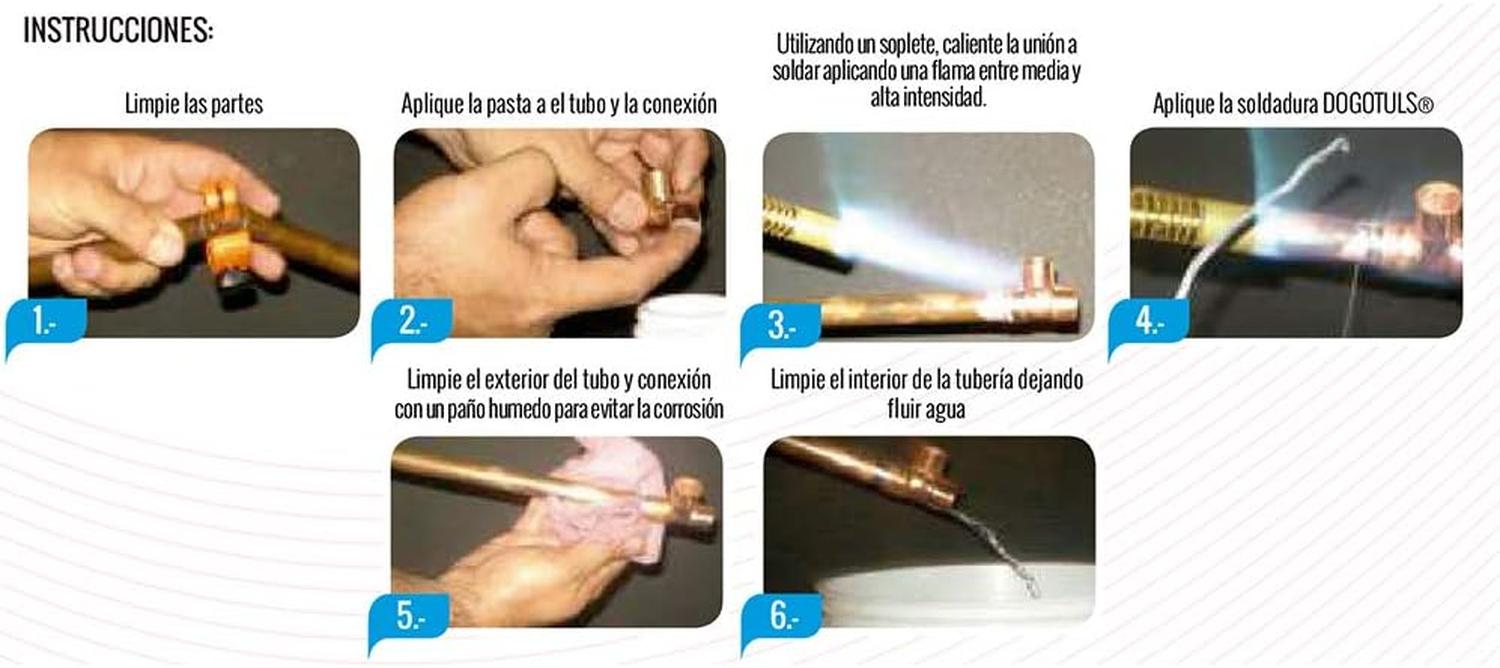 INSTRUCCIONES:

Limpie las partes

1.-

Aplique la pasta a el tubo y la conexión

2.-

Utilizando un soplete, caliente la unión a soldar aplicando una flama entre media y alta intensidad.

3.-

Aplique la soldadura DOGOTULS®

4.-

Limpie el exterior del tubo y conexión con un paño humedo para evitar la corrosión

5.-

Limpie el interior de la tubería dejando fluir agua

6.-