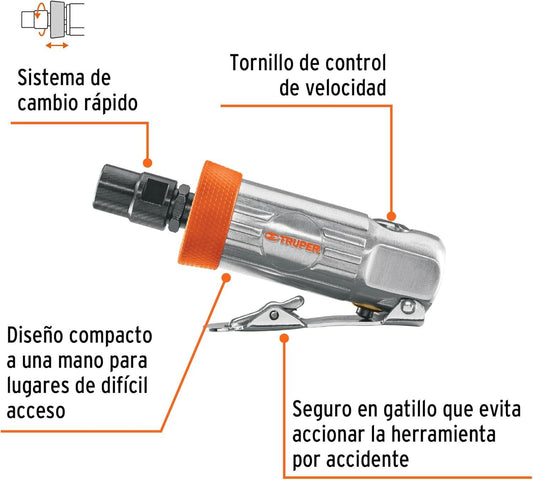 Sistema de cambio rápido

Tornillo de control de velocidad

TRUPER

Diseño compacto a una mano para lugares de difícil acceso

Seguro en gatillo que evita accionar la herramienta por accidente