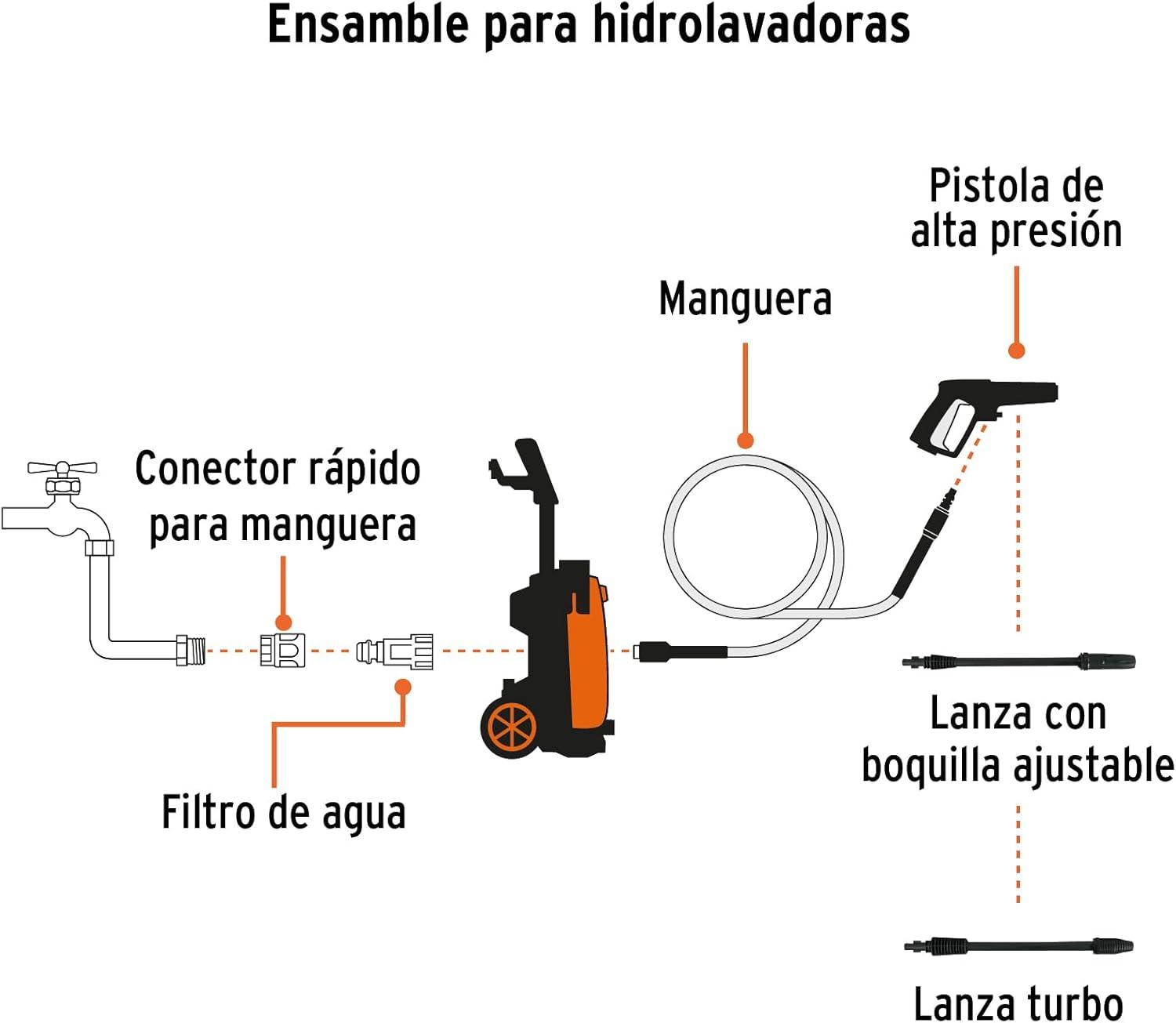 Ensamble para hidrolavadoras

Pistola de alta presión

Manguera

Conector rápido para manguera

Filtro de agua

Lanza con boquilla ajustable

Lanza turbo