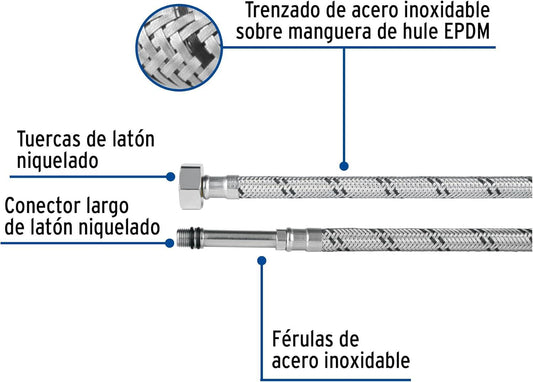 Trenzado de acero inoxidable sobre manguera de hule EPDM

Tuercas de latón niquelado

Conector largo de latón niquelado

Férulas de acero inoxidable