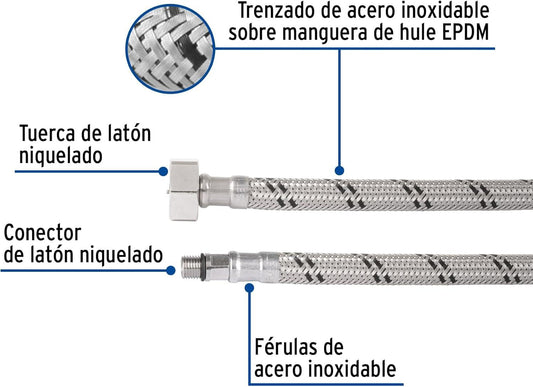 Trenzado de acero inoxidable sobre manguera de hule EPDM

Tuerca de latón niquelado

Conector de latón niquelado

Férulas de acero inoxidable