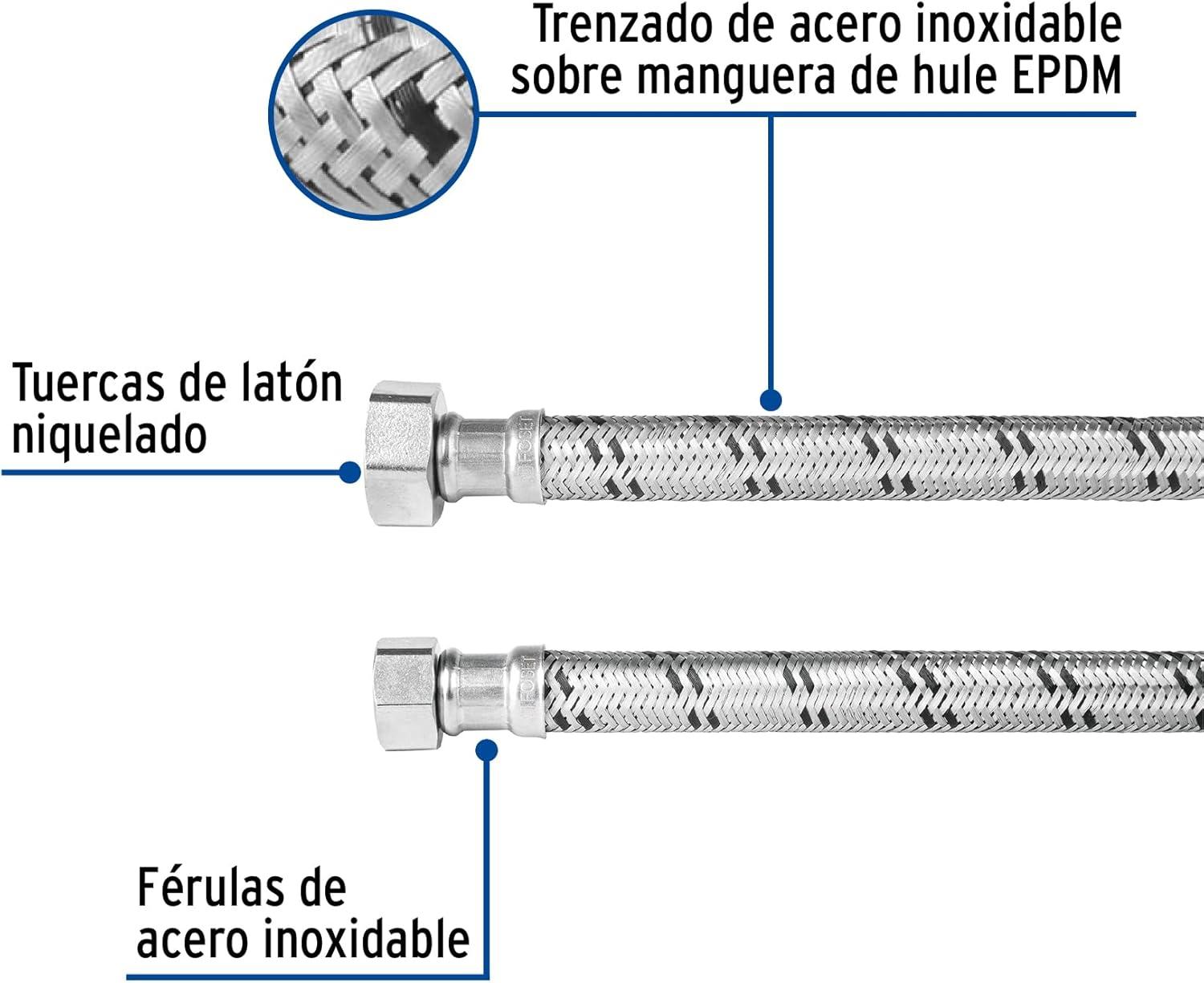 Trenzado de acero inoxidable sobre manguera de hule EPDM

Tuercas de latón niquelado

FOSET

FOSET

Férulas de acero inoxidable