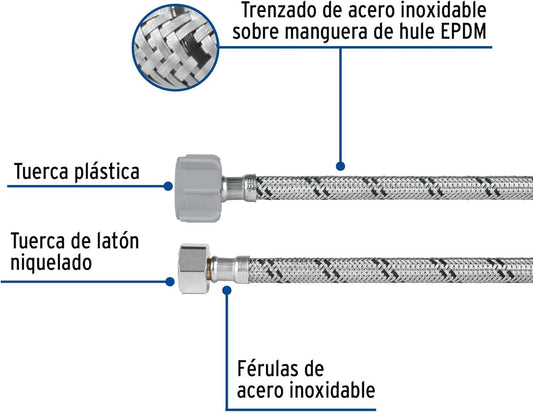 Trenzado de acero inoxidable sobre manguera de hule EPDM

Tuerca plástica

Tuerca de latón niquelado

Férulas de acero inoxidable