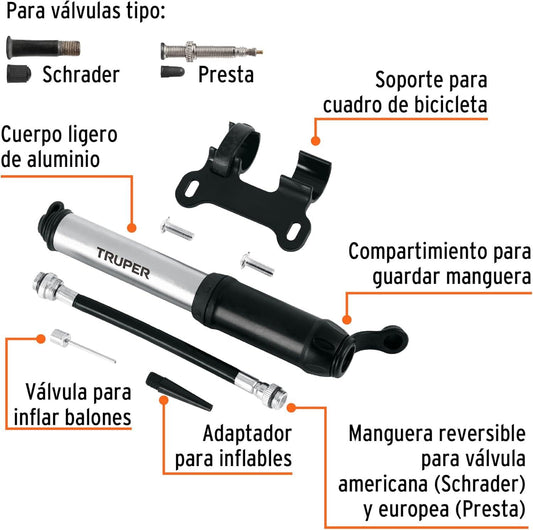 Para válvulas tipo:

Schrader

Presta

Soporte para cuadro de bicicleta

Cuerpo ligero de aluminio

TRUPER

Compartimiento para guardar manguera

Válvula para inflar balones

Adaptador para inflables

Manguera reversible para válvula americana (Schrader) y europea (Presta)