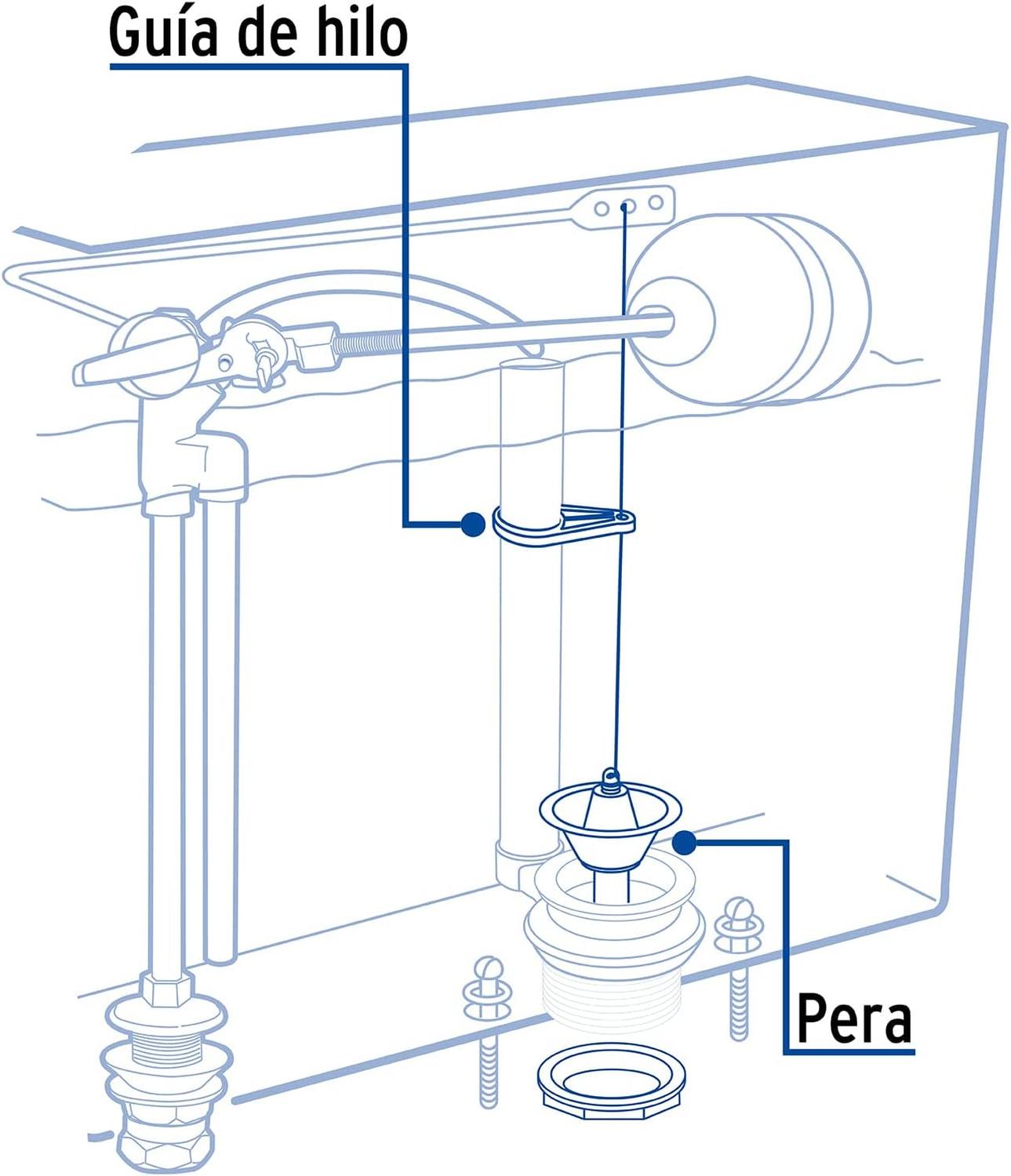 Guía de hilo

Pera