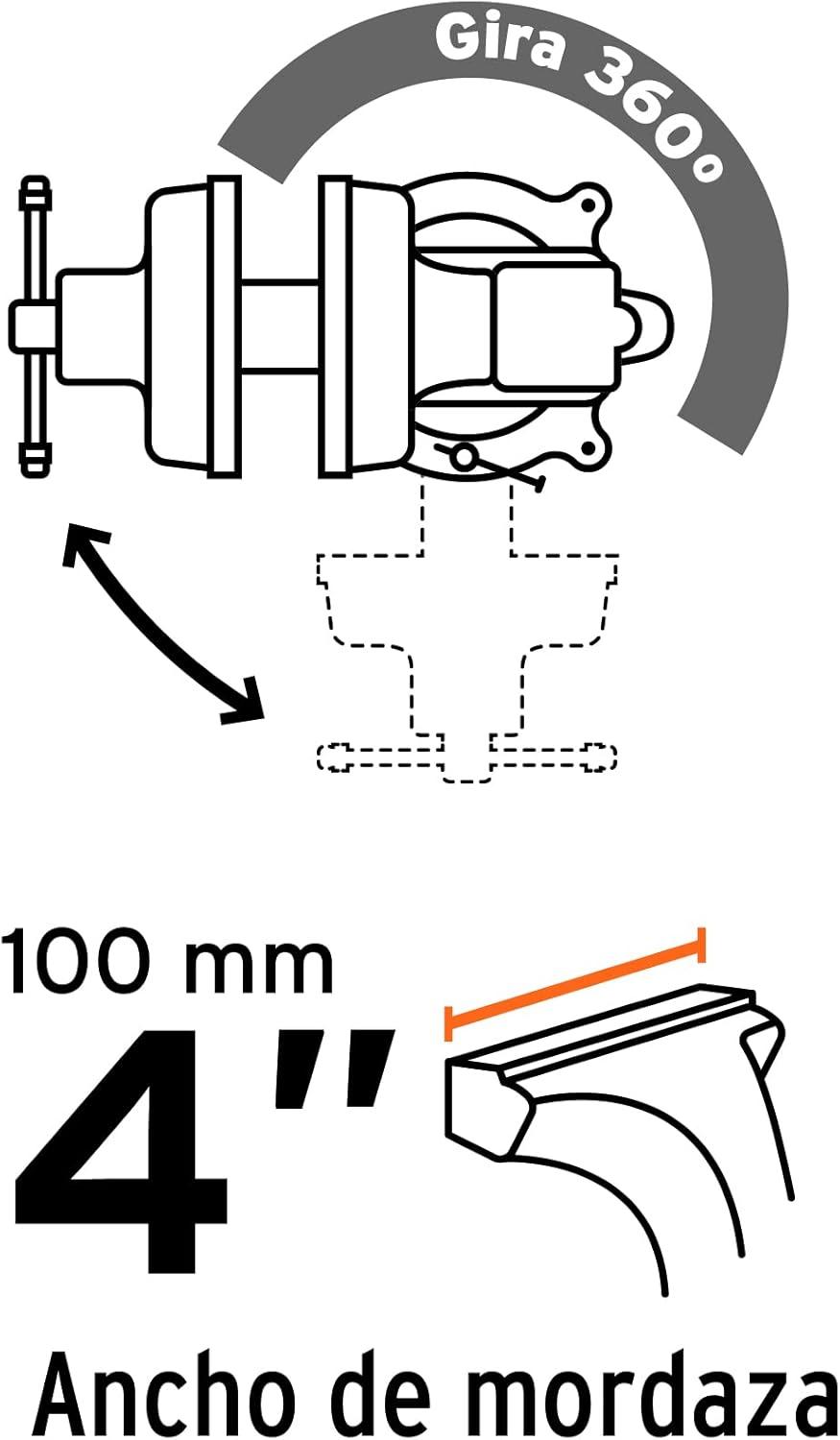 Gira 360°

100 mm
4"

Ancho de mordaza