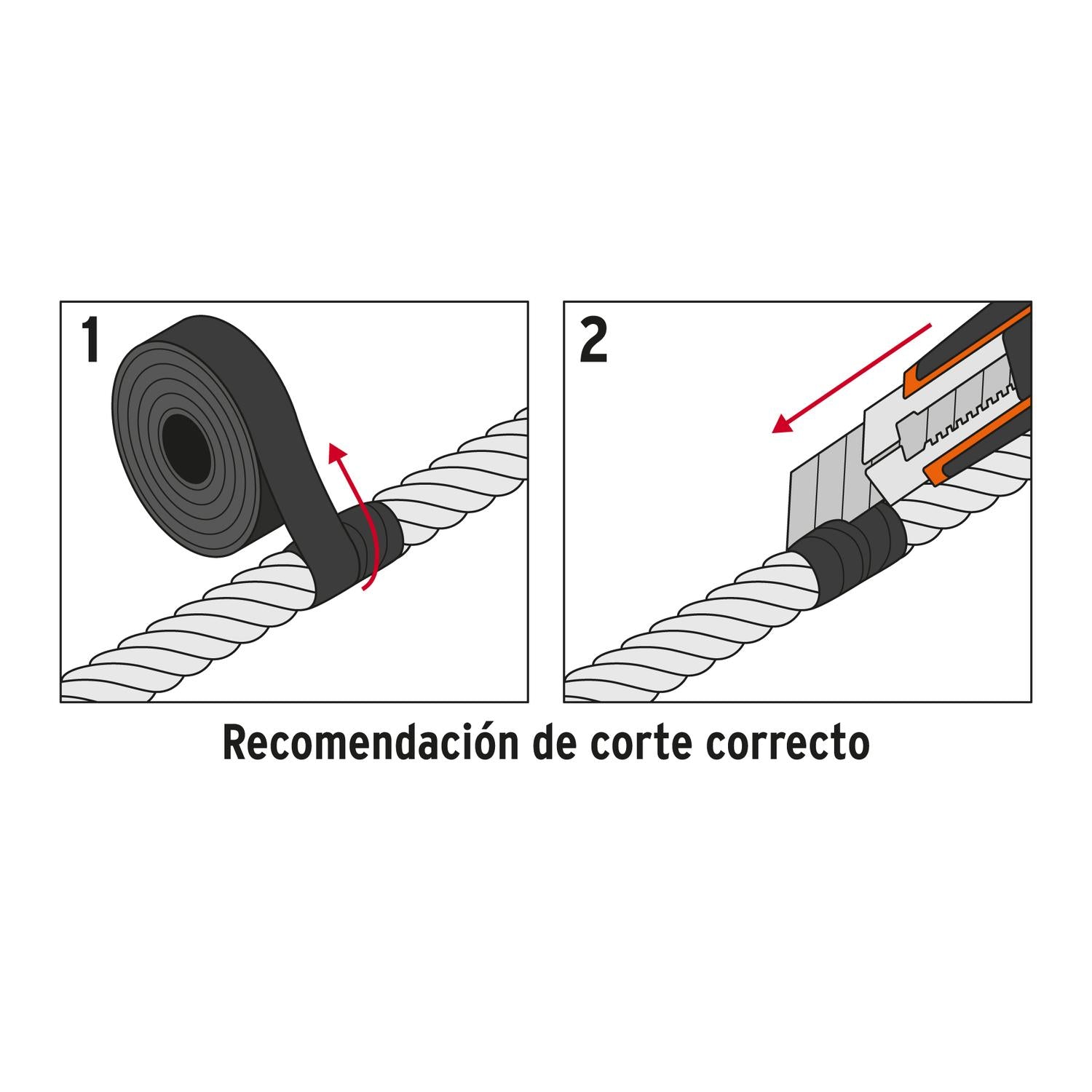 1

2

Recomendación de corte correcto