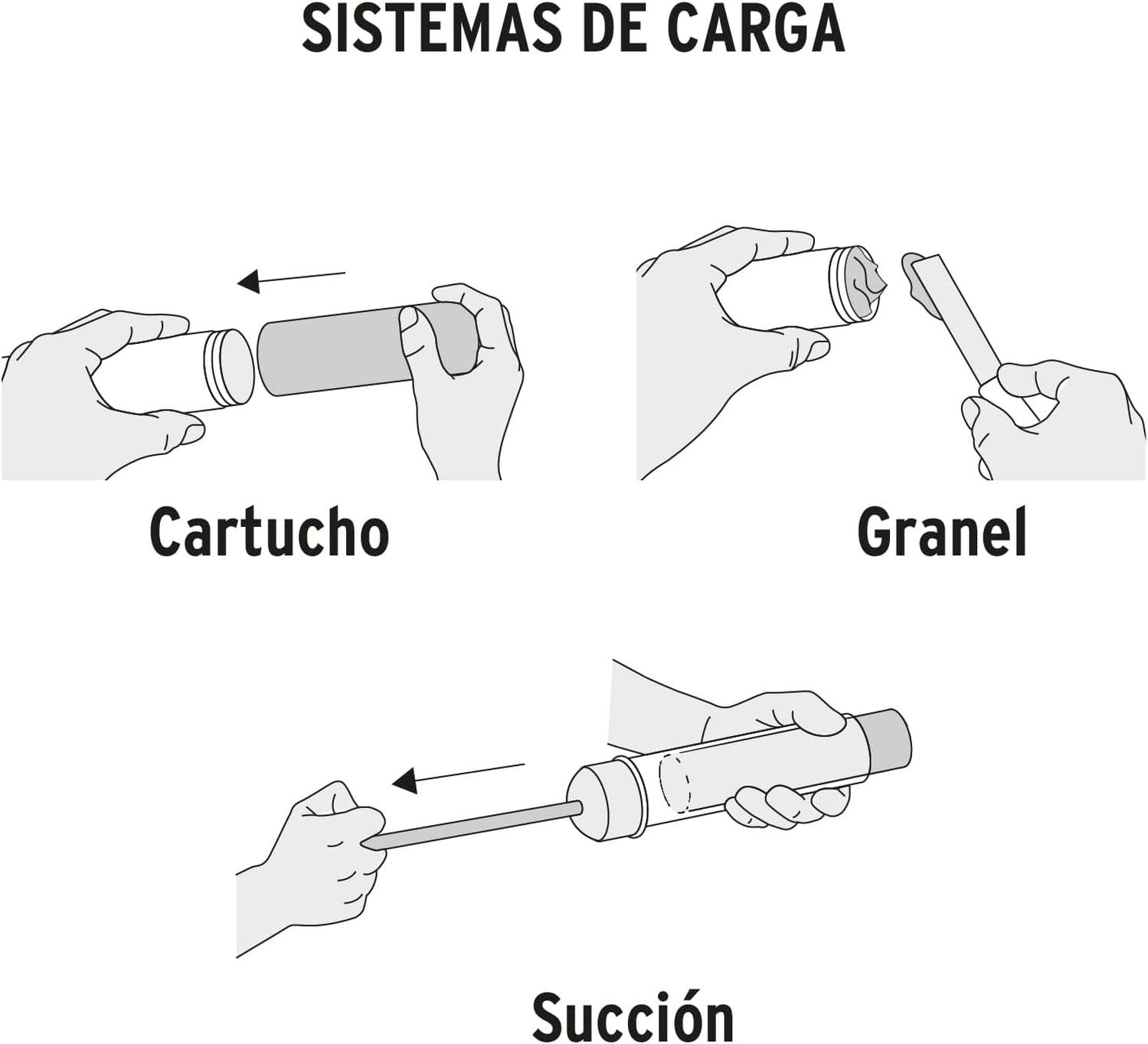 SISTEMAS DE CARGA

Cartucho

Granel

Succión