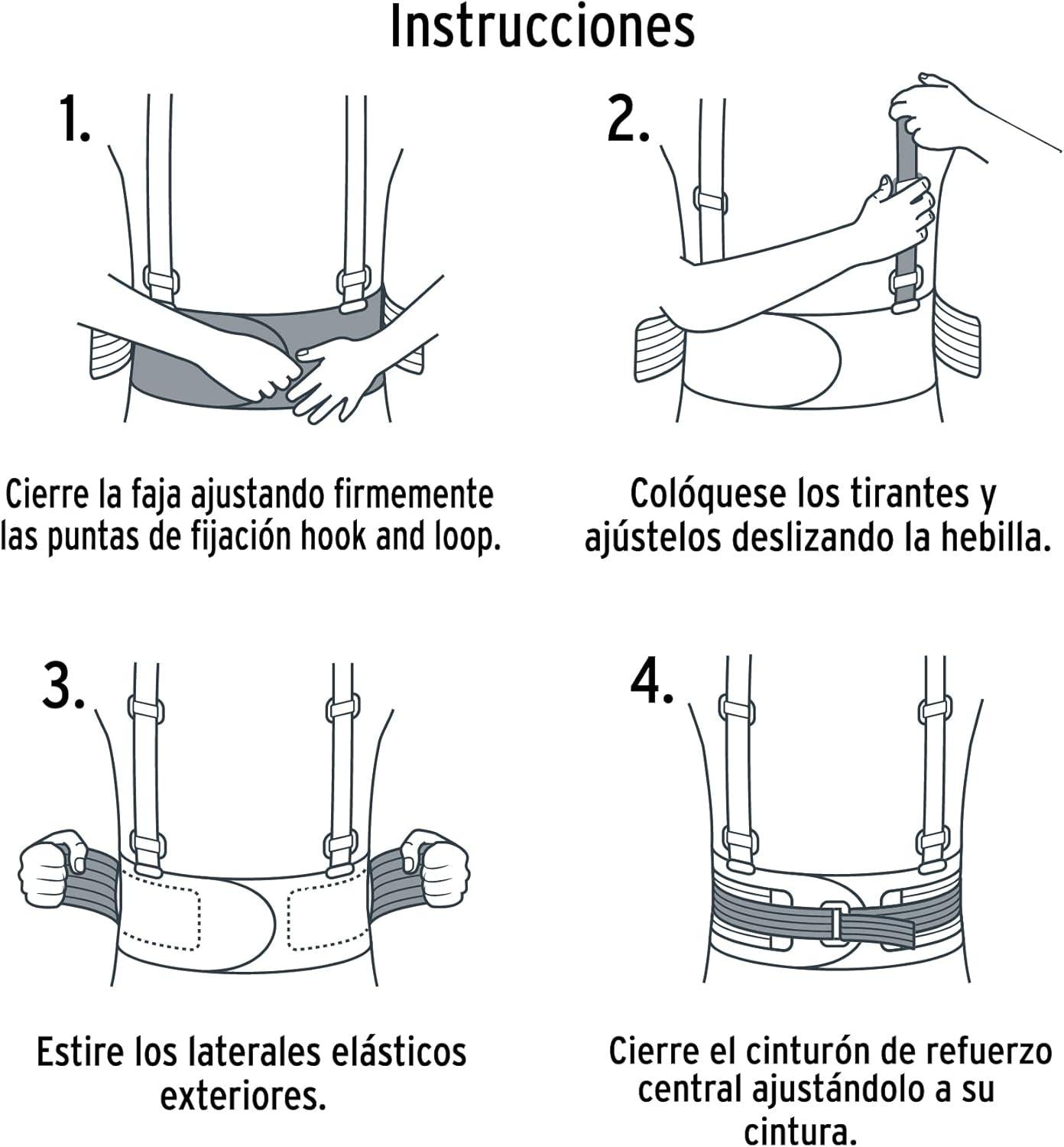 Instrucciones

1.

Cierre la faja ajustando firmemente las puntas de fijación hook and loop.

2.

Colóquese los tirantes y ajústelos deslizando la hebilla.

3.

Estire los laterales elásticos exteriores.

4.

Cierre el cinturón de refuerzo central ajustándolo a su cintura.