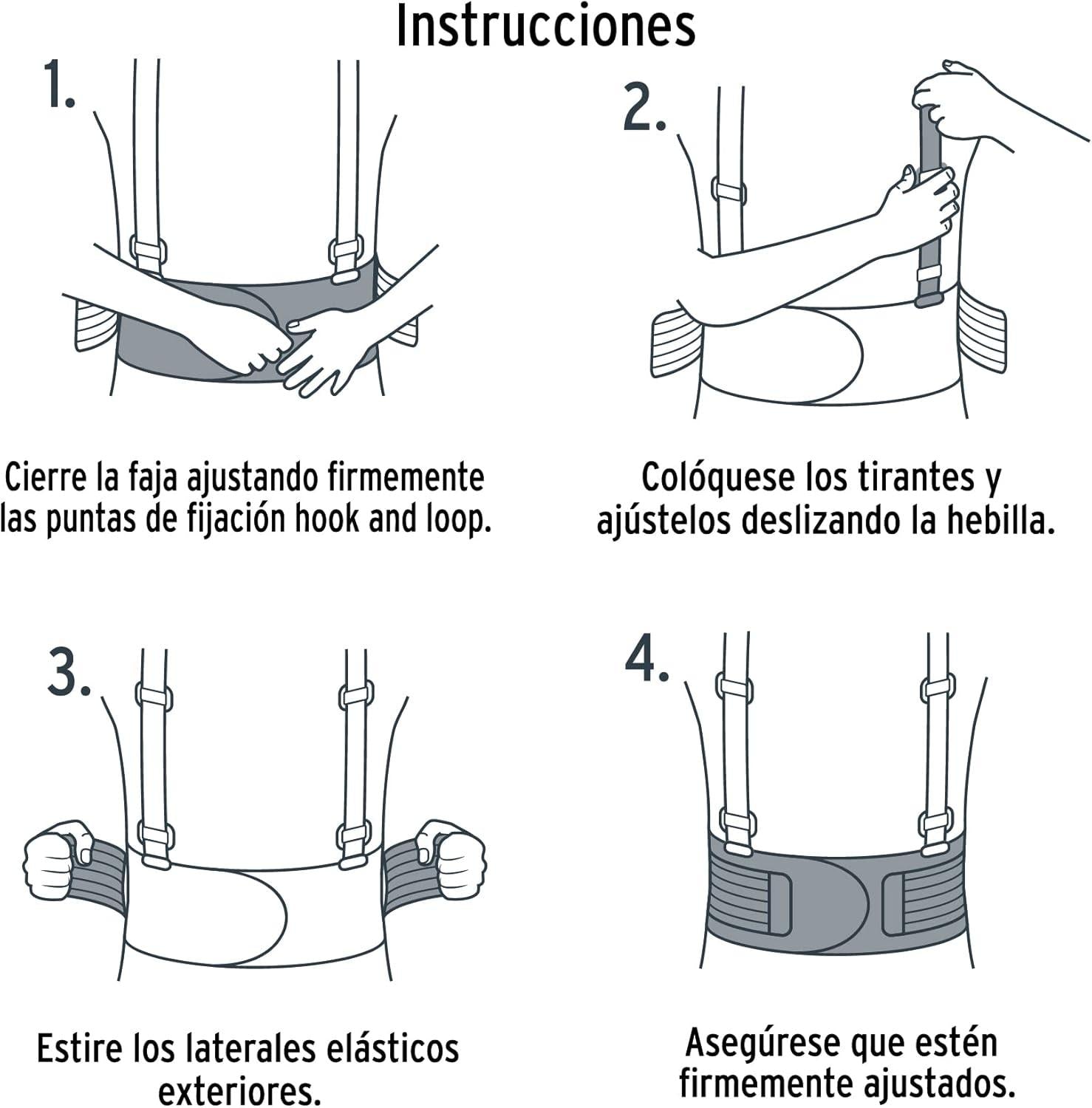 Instrucciones

1.

Cierre la faja ajustando firmemente las puntas de fijación hook and loop.

2.

Colóquese los tirantes y ajústelos deslizando la hebilla.

3.

Estire los laterales elásticos exteriores.

4.

Asegúrese que estén firmemente ajustados.