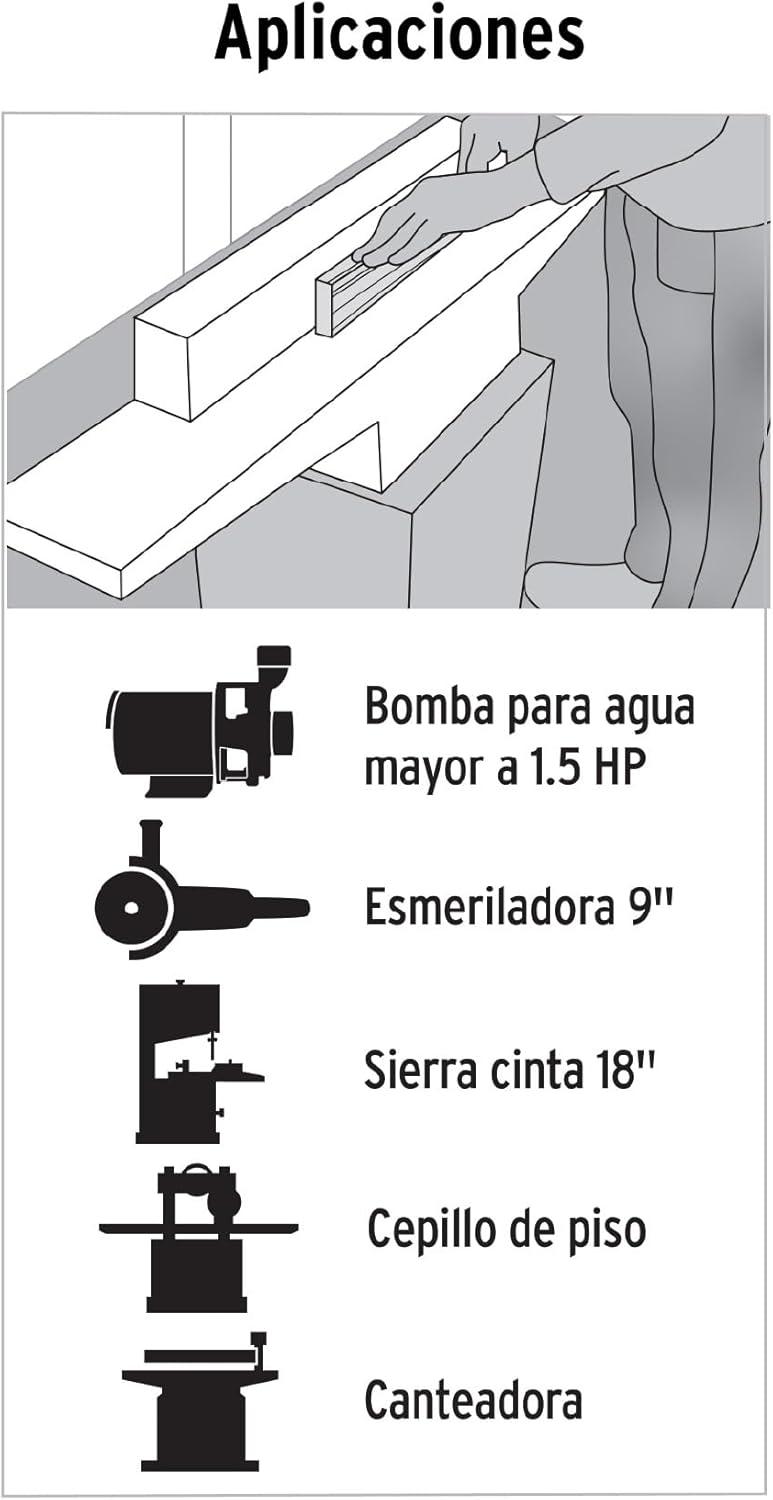 Aplicaciones

Bomba para agua mayor a 1.5 HP

Esmeriladora 9"

Sierra cinta 18"

Cepillo de piso

Canteadora