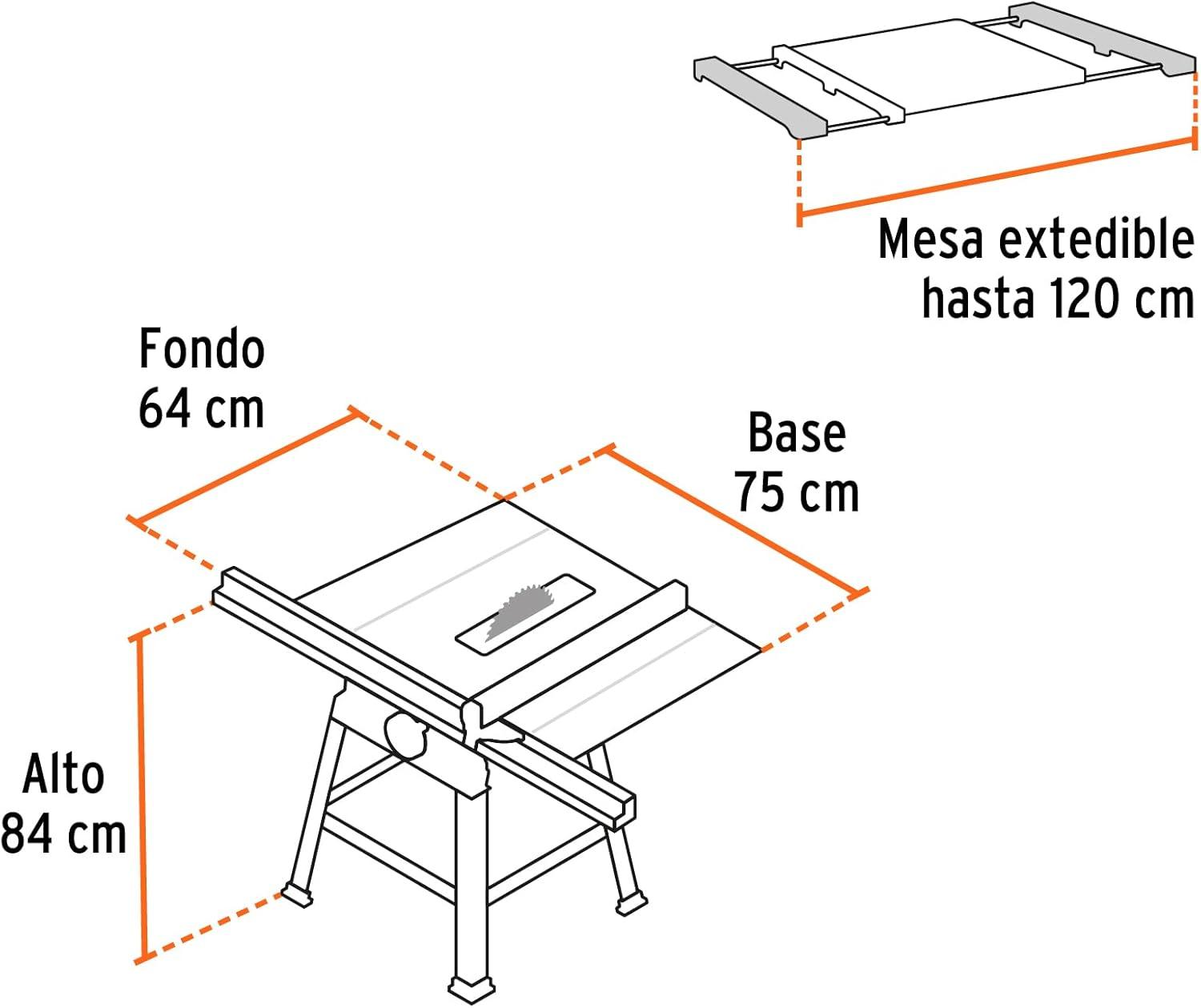 Mesa extedible
hasta 120 cm

Fondo
64 cm

Base
75 cm

Alto
84 cm