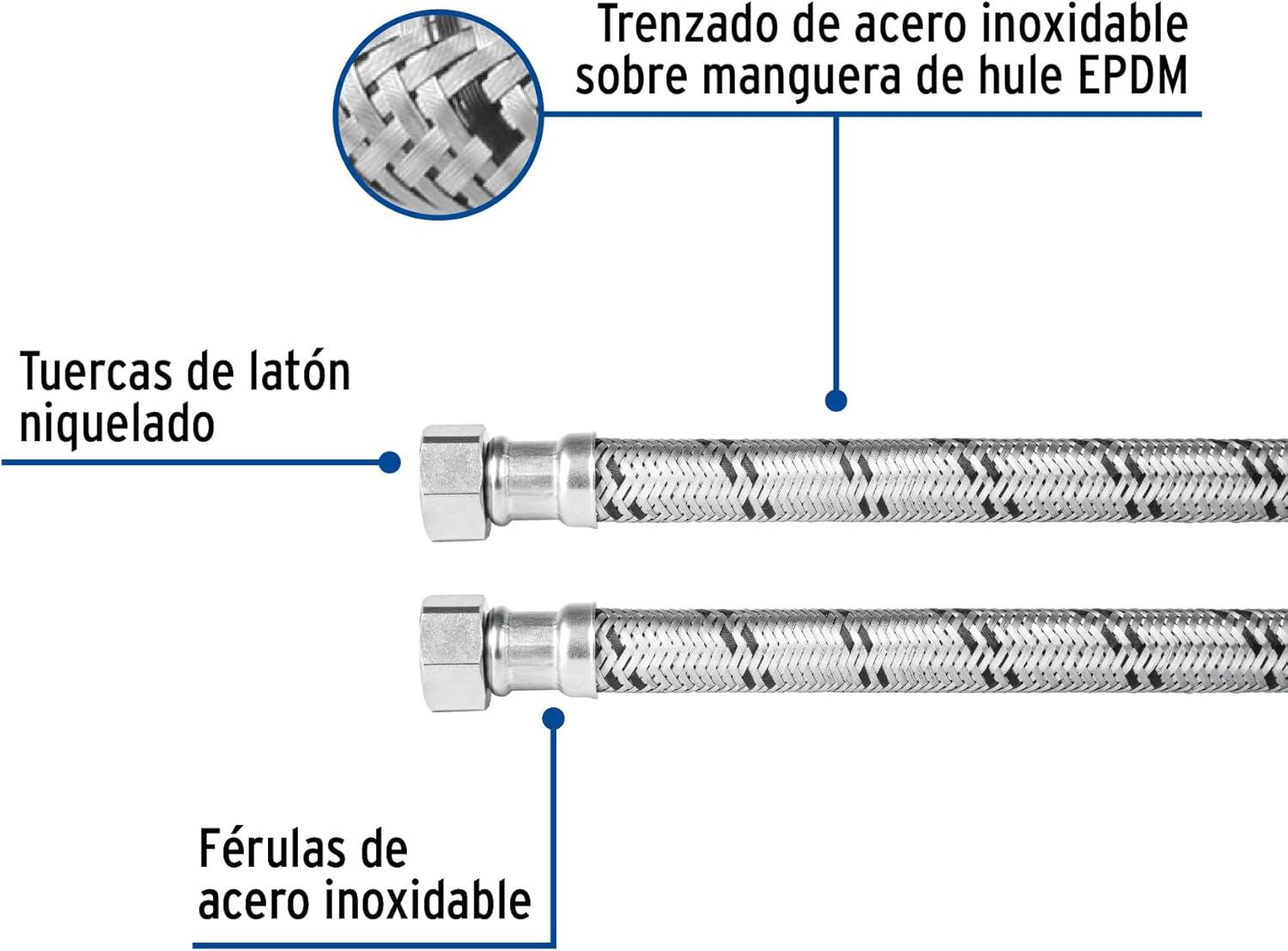 Trenzado de acero inoxidable sobre manguera de hule EPDM

Tuercas de latón niquelado

Férulas de acero inoxidable