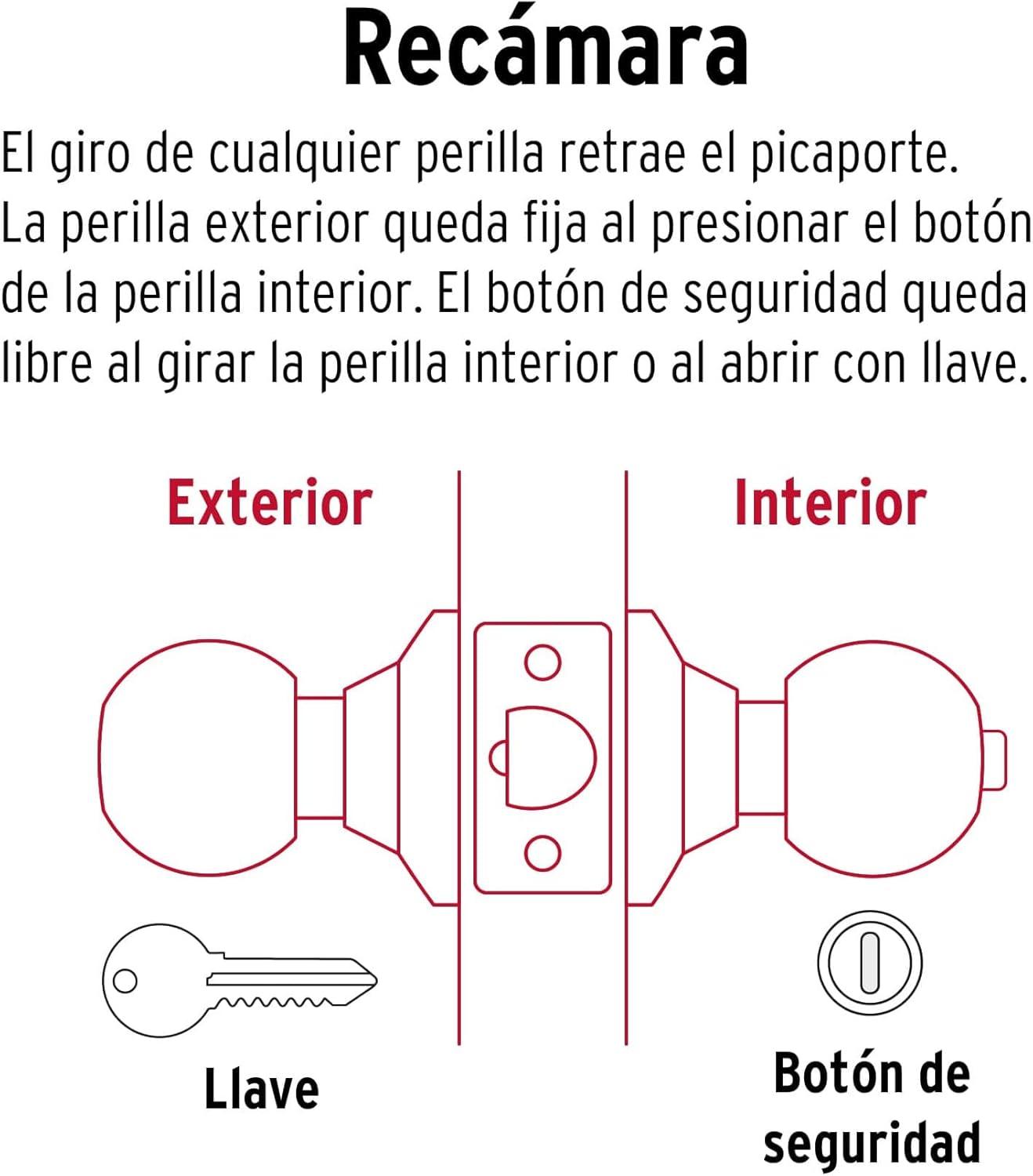 Recámara

El giro de cualquier perilla retrae el picaporte. La perilla exterior queda fija al presionar el botón de la perilla interior. El botón de seguridad queda libre al girar la perilla interior o al abrir con llave.

Exterior

Interior

Llave

Botón de seguridad