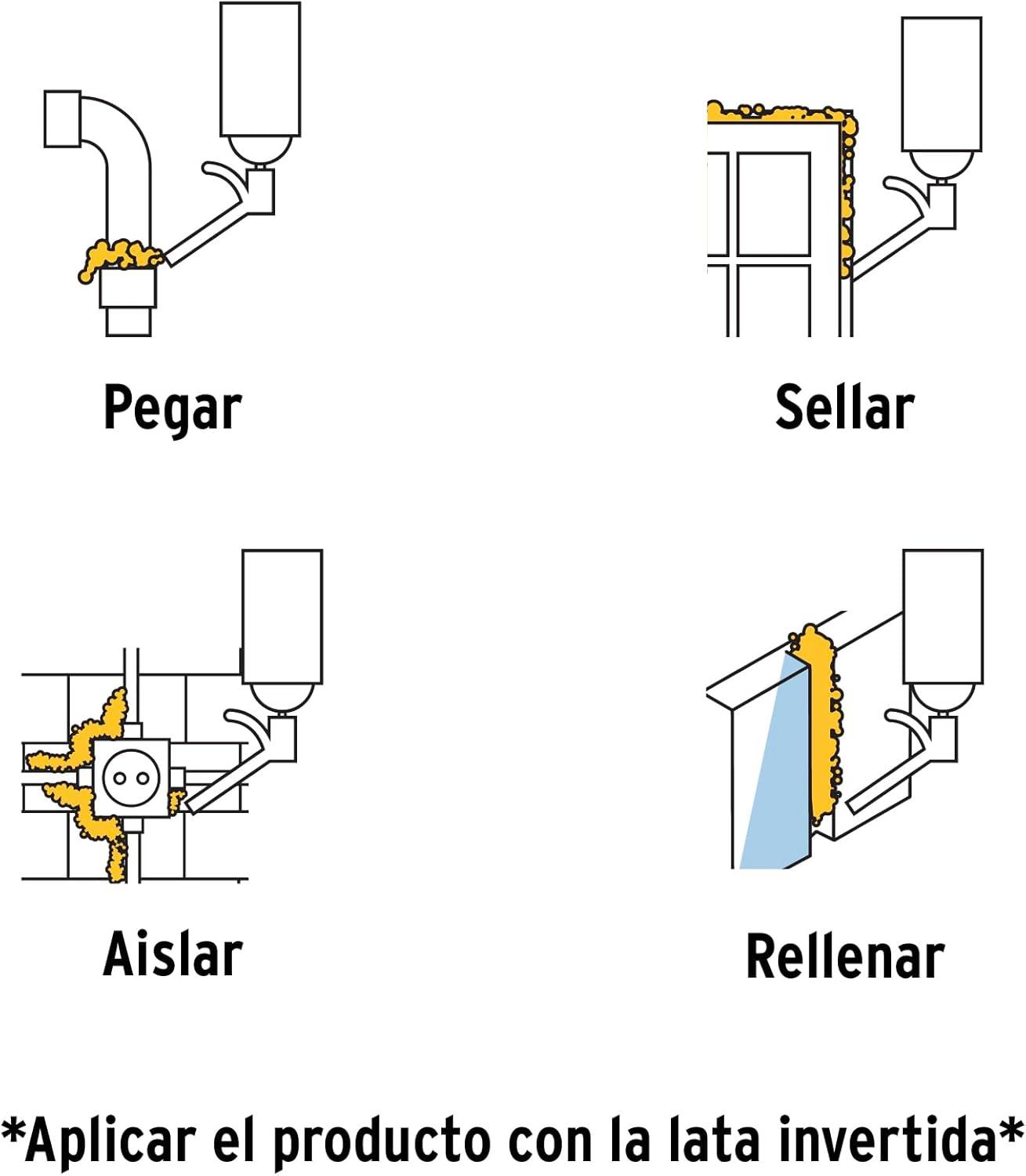 Pegar

Sellar

Aislar

Rellenar

*Aplicar el producto con la lata invertida*