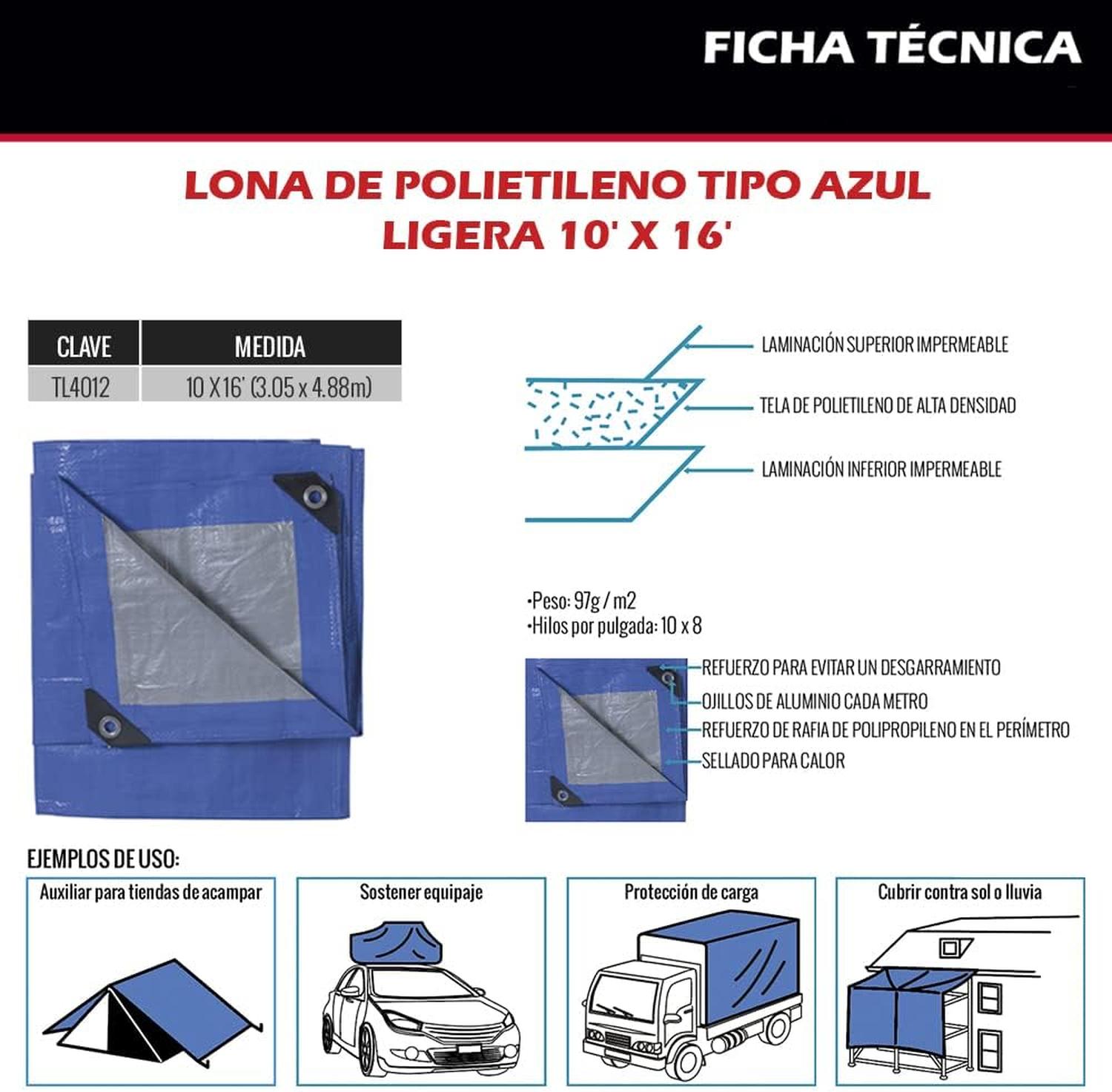 FICHA TÉCNICA

LONA DE POLIETILENO TIPO AZUL LIGERA 10' X 16'

| CLAVE | MEDIDA |
|---|---|
| TL4012 | 10 X 16' (3.05 x 4.88m) |

LAMINACIÓN SUPERIOR IMPERMEABLE
TELA DE POLIETILENO DE ALTA DENSIDAD
LAMINACIÓN INFERIOR IMPERMEABLE

•Peso: 97g / m2
•Hilos por pulgada: 10 x 8

REFUERZO PARA EVITAR UN DESGARRAMIENTO
OJILLOS DE ALUMINIO CADA METRO
REFUERZO DE RAFIA DE POLIPROPILENO EN EL PERÍMETRO
SELLADO PARA CALOR

EJEMPLOS DE USO:

Auxiliar para tiendas de acampar

Sostener equipaje

Protección de carga

Cubrir contra sol o lluvia