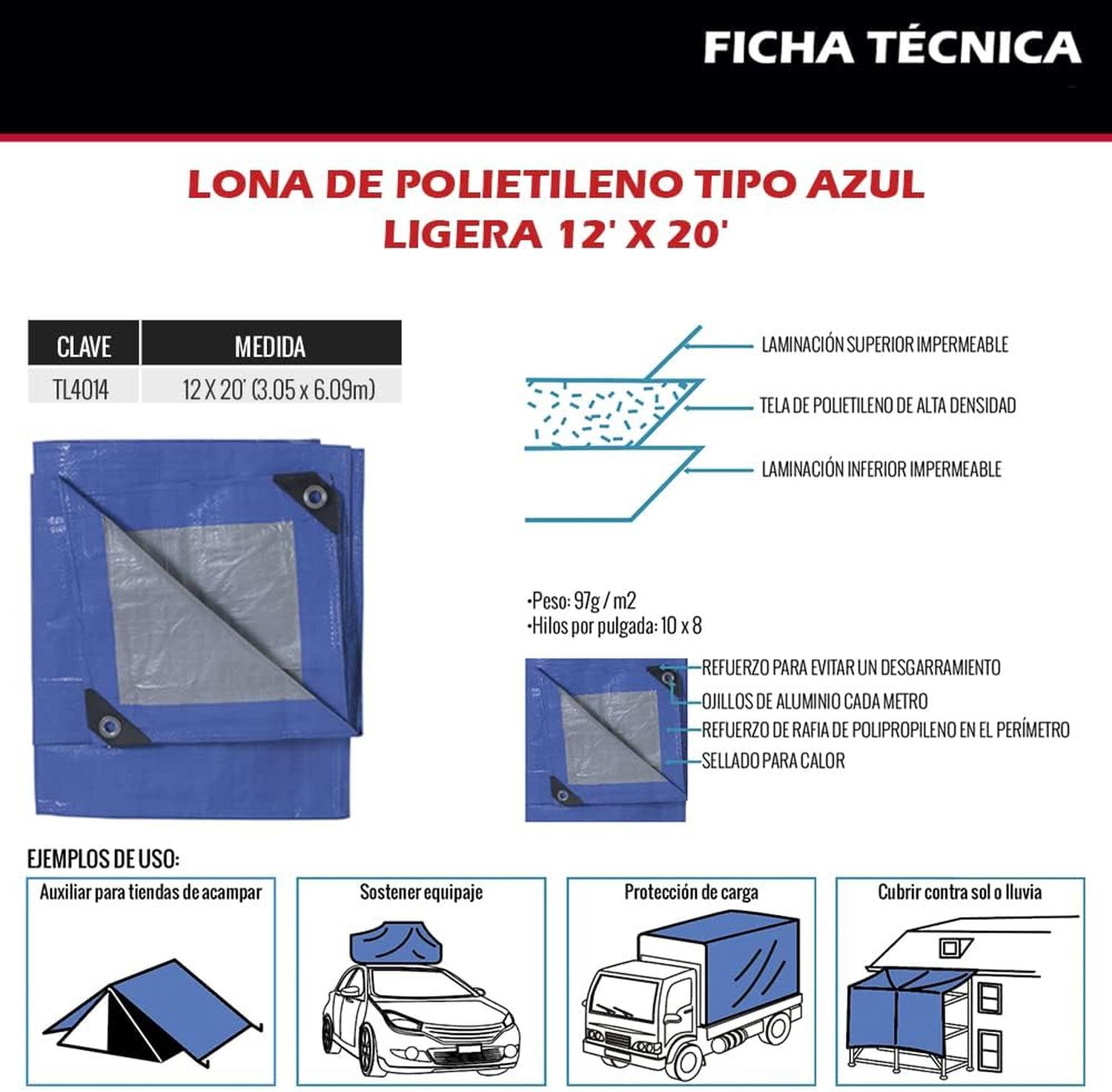 FICHA TÉCNICA

LONA DE POLIETILENO TIPO AZUL
LIGERA 12' X 20'

| CLAVE | MEDIDA |
|---|---|
| TL4014 | 12 X 20' (3.05 x 6.09m) |

LAMINACIÓN SUPERIOR IMPERMEABLE

TELA DE POLIETILENO DE ALTA DENSIDAD

LAMINACIÓN INFERIOR IMPERMEABLE

•Peso: 97g / m2
•Hilos por pulgada: 10 x 8

REFUERZO PARA EVITAR UN DESGARRAMIENTO
OJILLOS DE ALUMINIO CADA METRO
REFUERZO DE RAFIA DE POLIPROPILENO EN EL PERÍMETRO
SELLADO PARA CALOR

EJEMPLOS DE USO:

Auxiliar para tiendas de acampar

Sostener equipaje

Protección de carga

Cubrir contra sol o lluvia