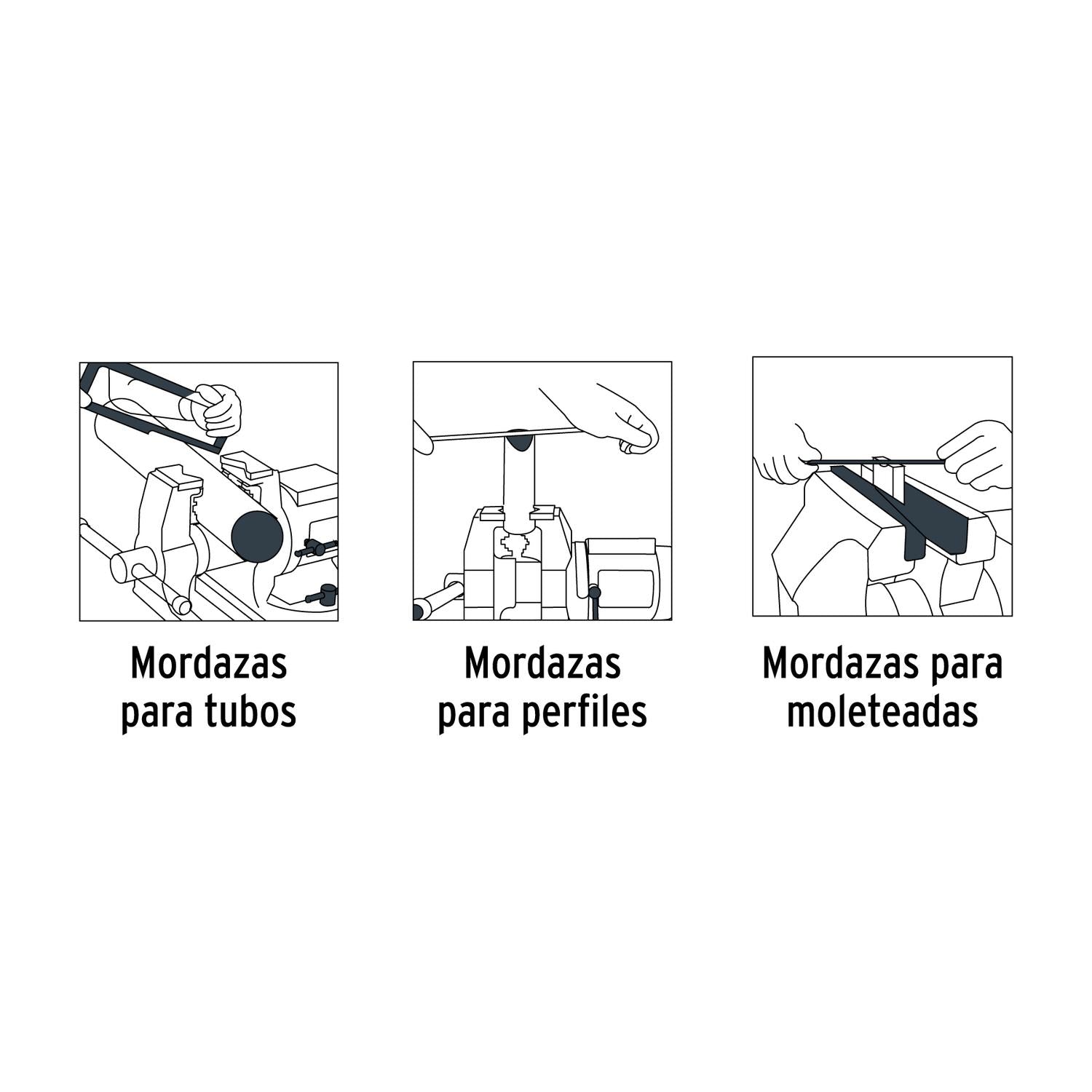 Mordazas para tubos

Mordazas para perfiles

Mordazas para moleteadas