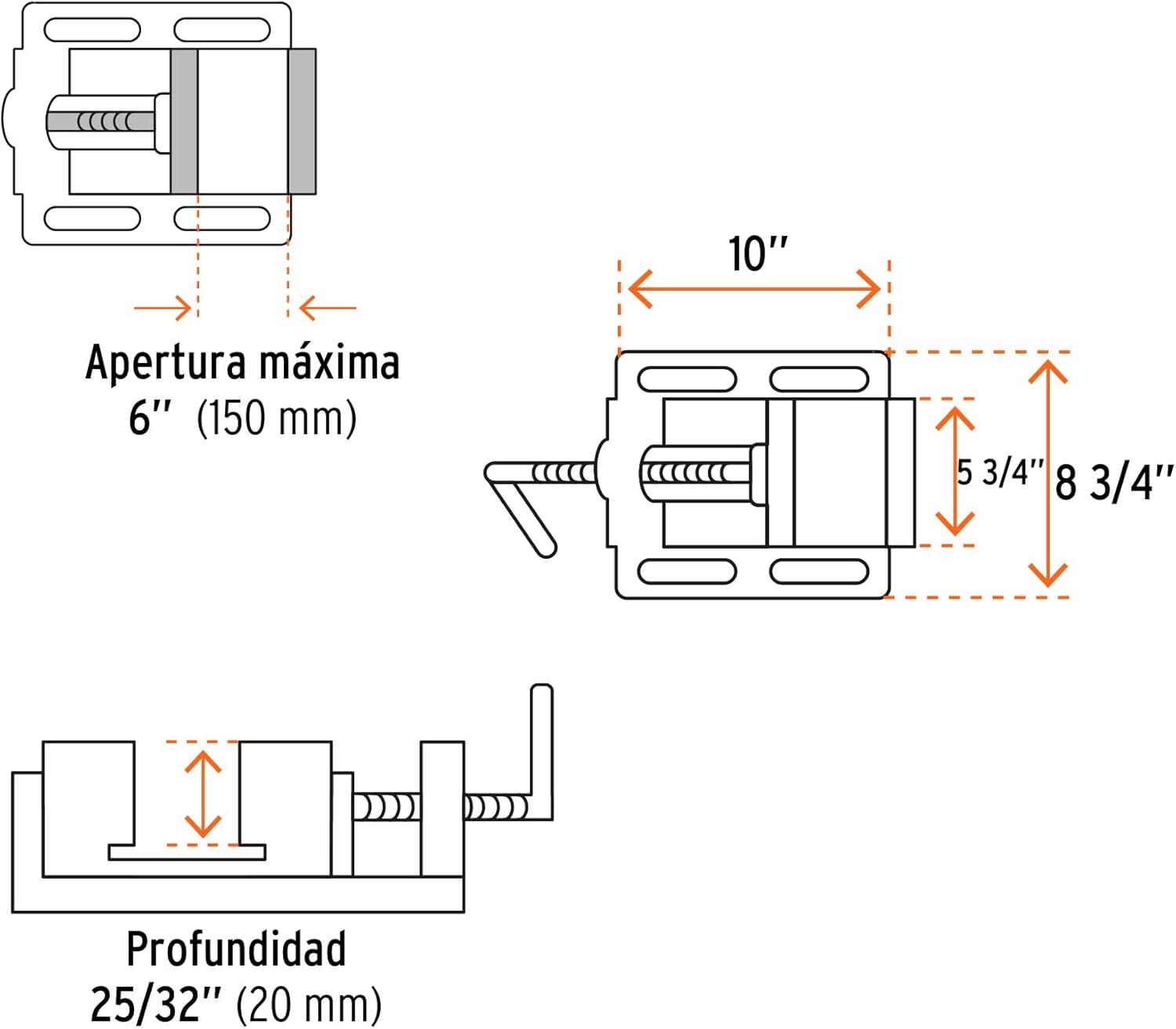 Apertura máxima
6'' (150 mm)

10''

5 3/4''

8 3/4''

Profundidad
25/32'' (20 mm)