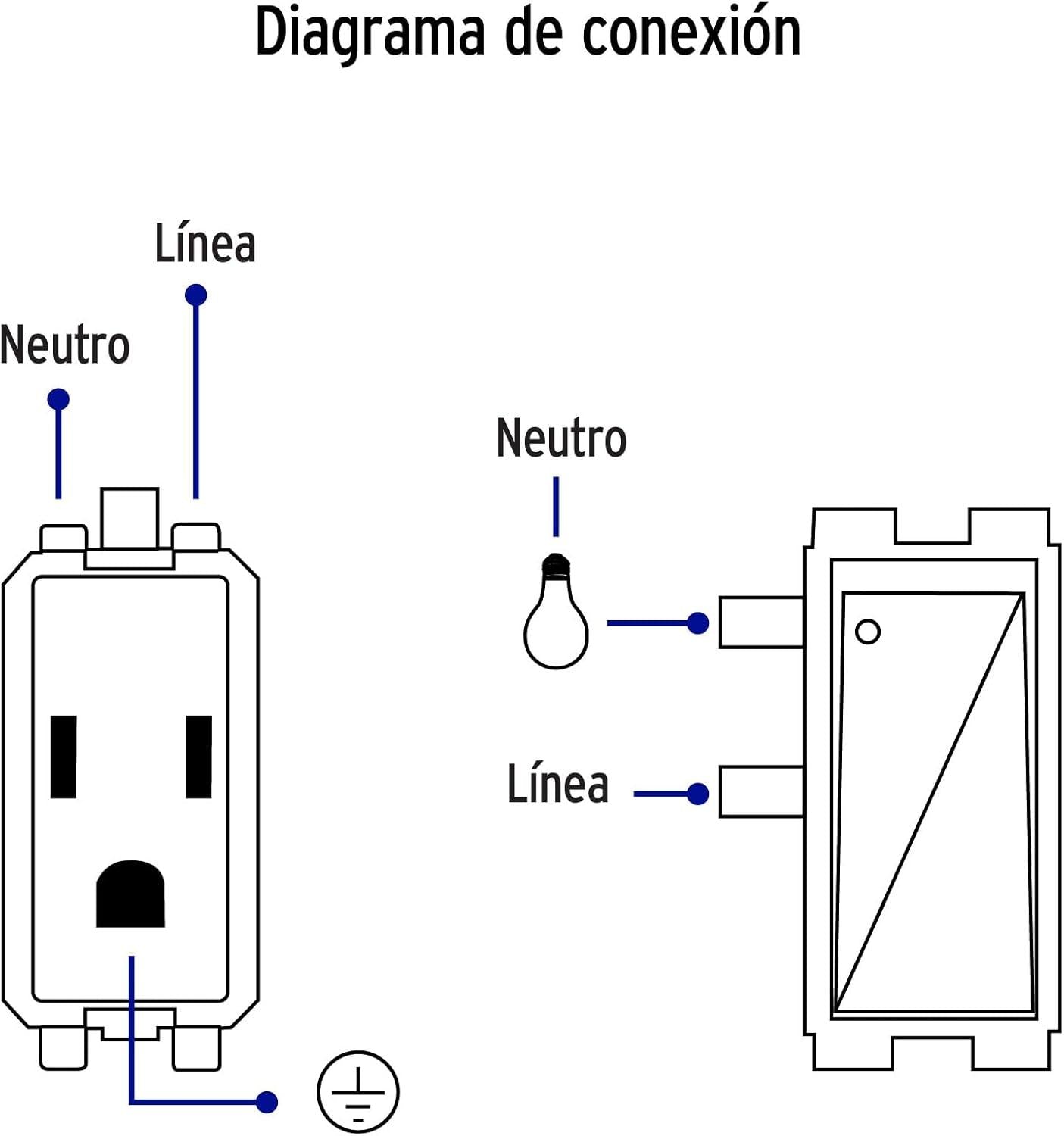 Diagrama de conexión

Línea

Neutro

Neutro

Línea