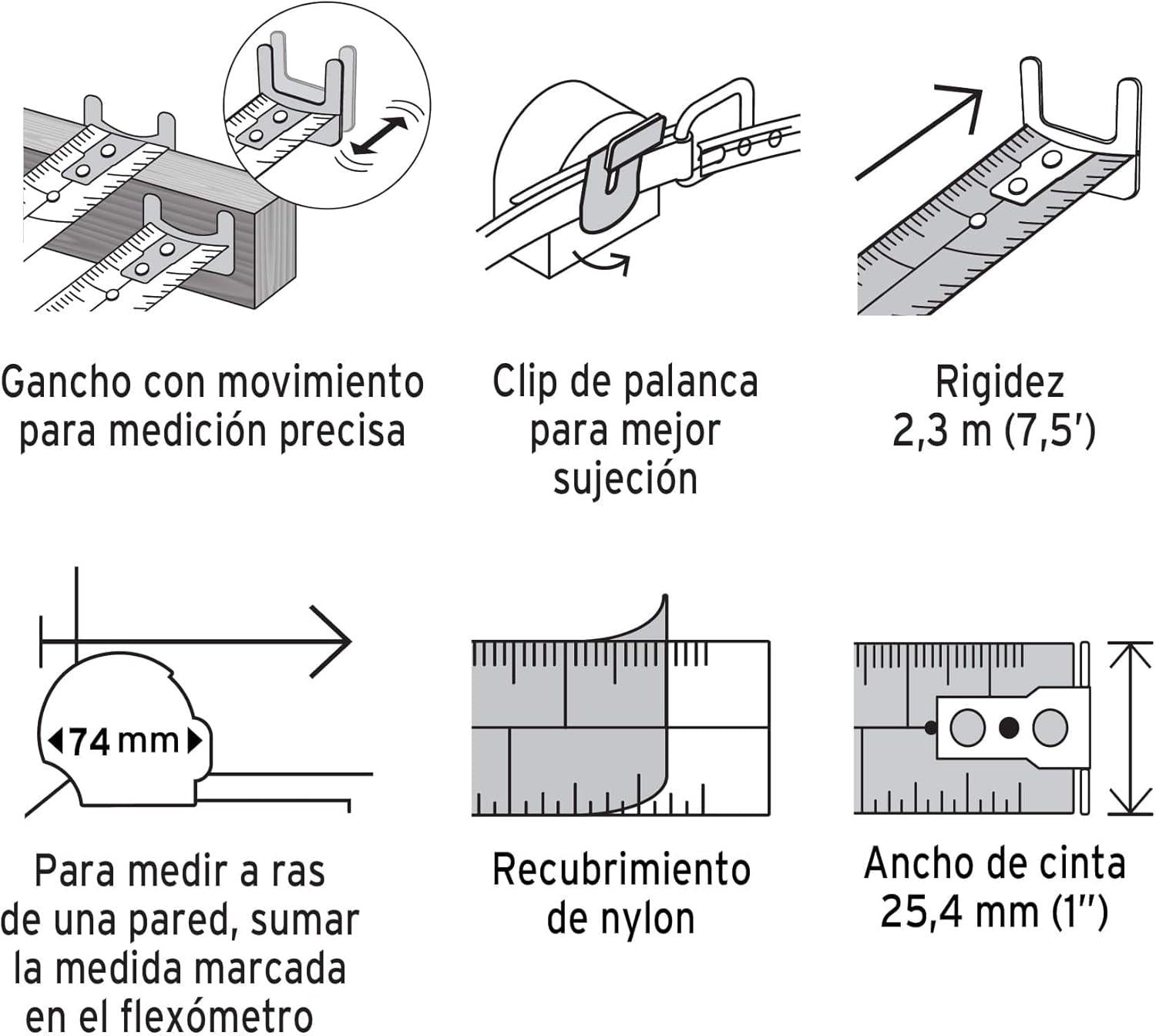 Gancho con movimiento para medición precisa

Clip de palanca para mejor sujeción

Rigidez 2,3 m (7,5')

74 mm

Para medir a ras de una pared, sumar la medida marcada en el flexómetro

Recubrimiento de nylon

Ancho de cinta 25,4 mm (1")