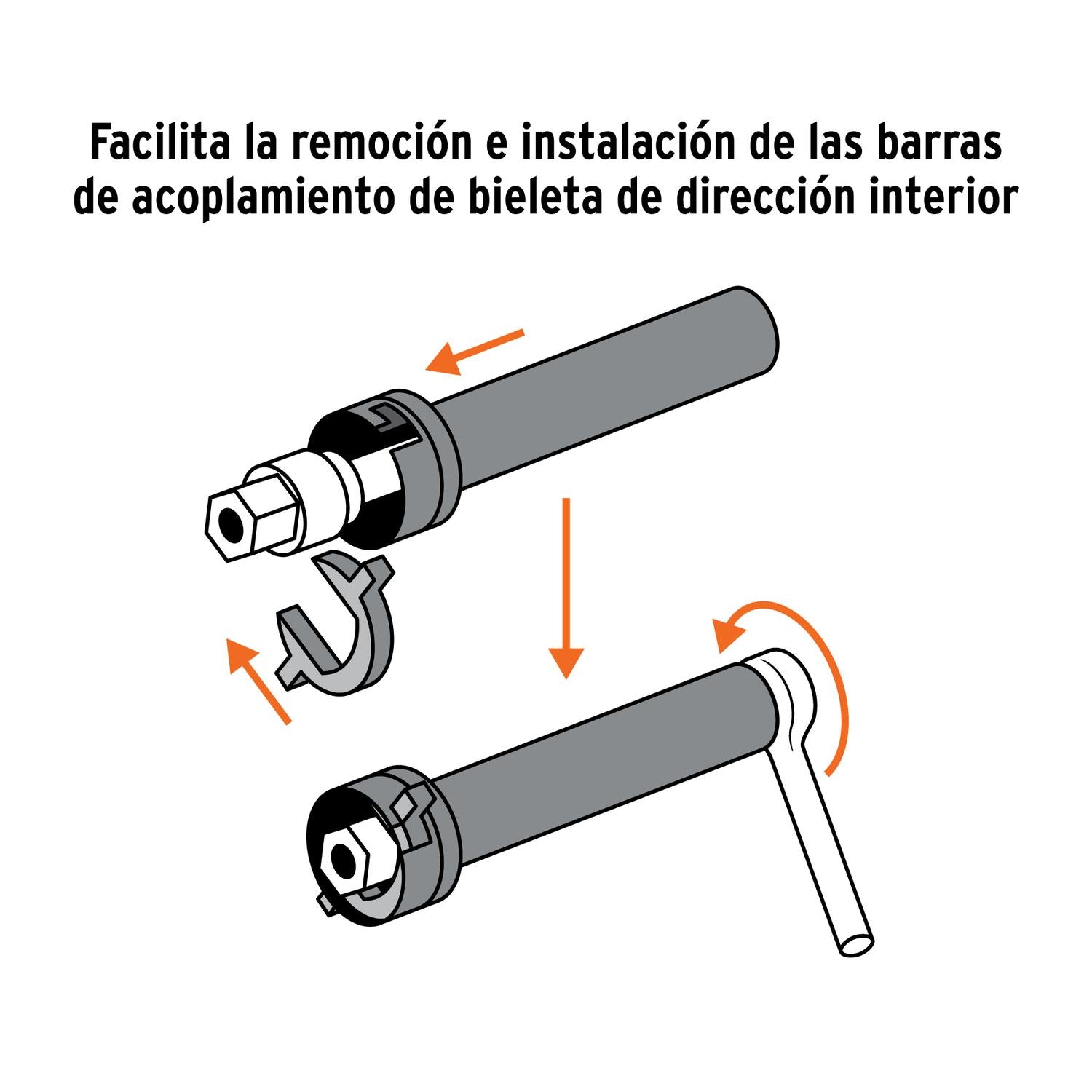 Facilita la remoción e instalación de las barras de acoplamiento de bieleta de dirección interior