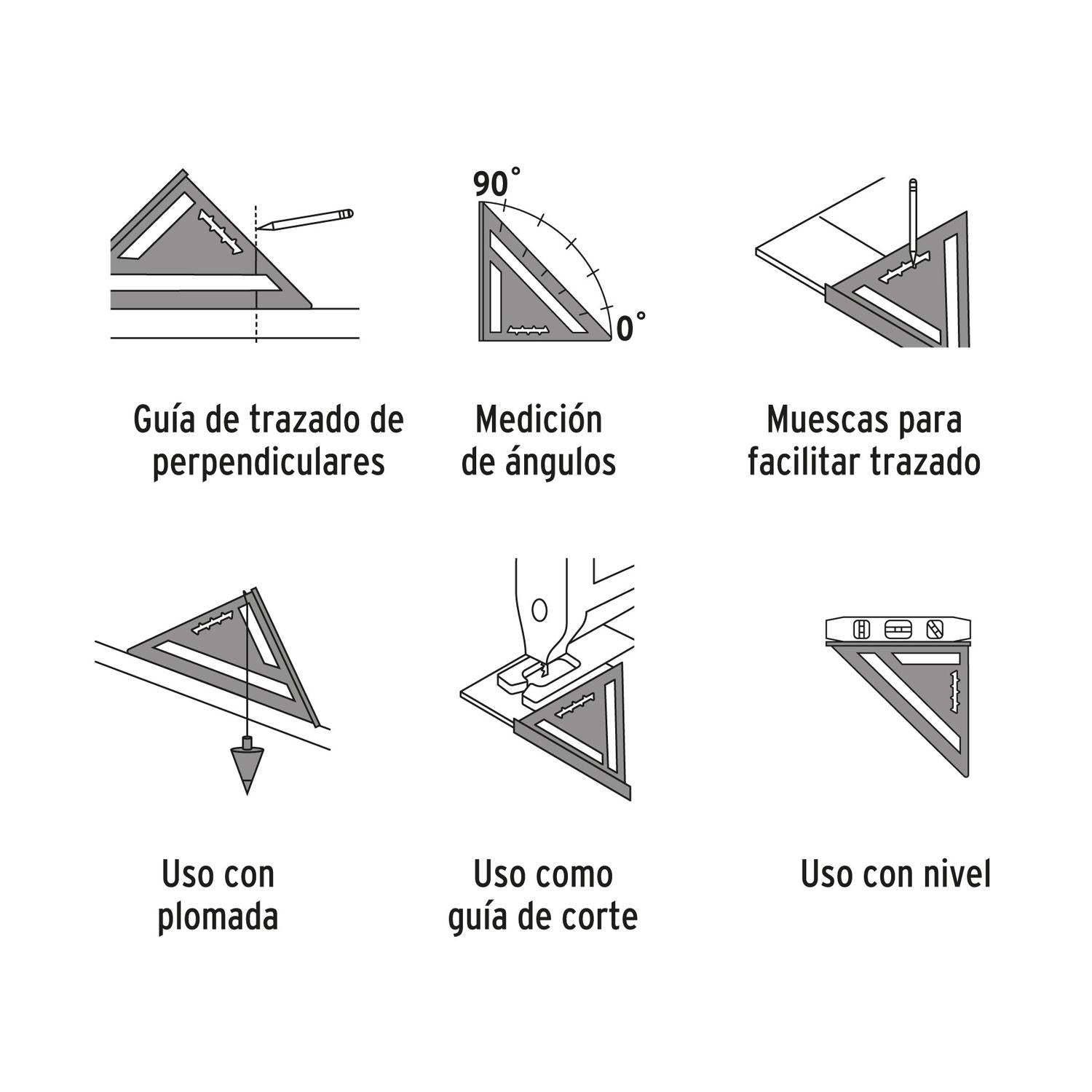 90°

0°

Guía de trazado de perpendiculares

Medición de ángulos

Muescas para facilitar trazado

Uso con plomada

Uso como guía de corte

Uso con nivel