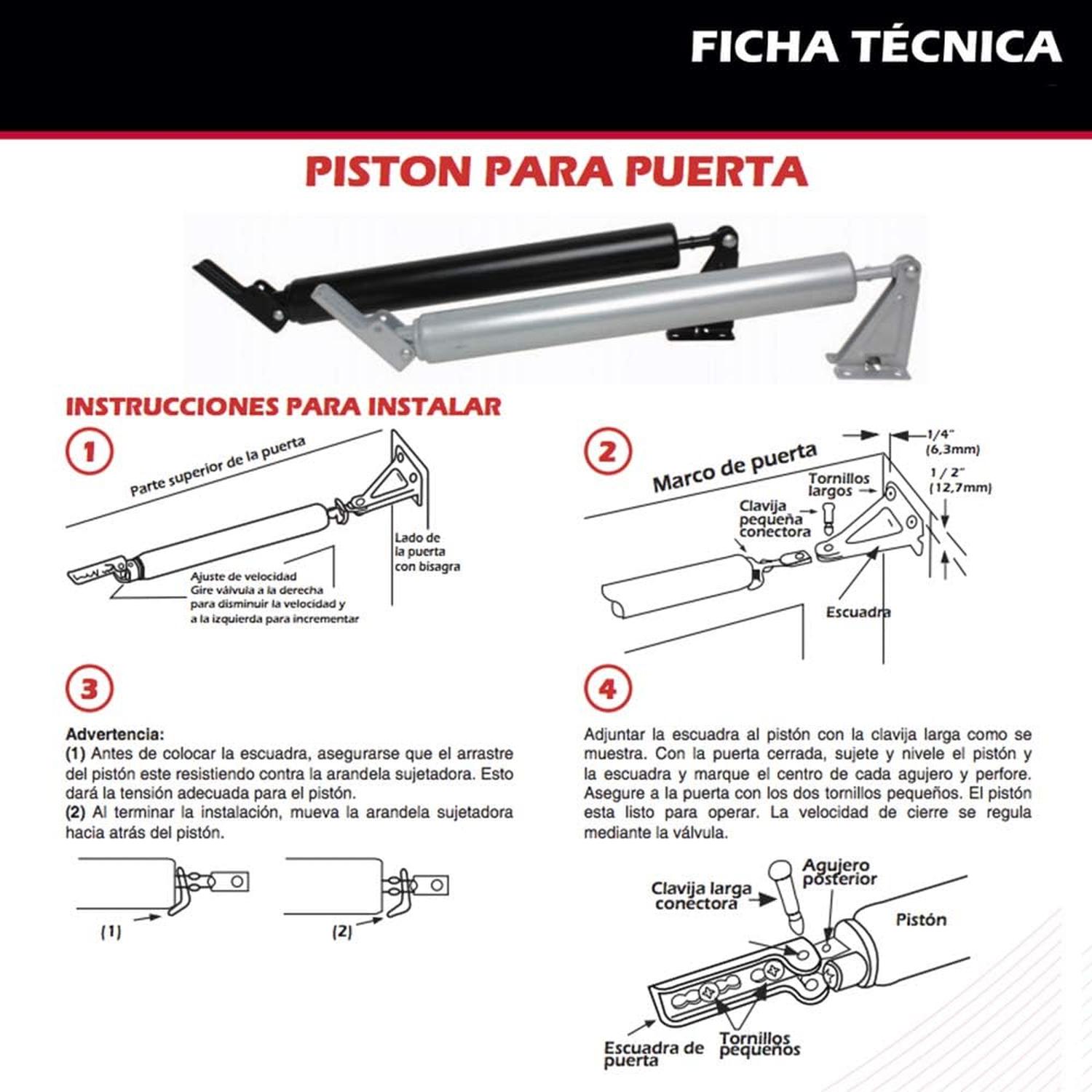 FICHA TÉCNICA

PISTON PARA PUERTA

INSTRUCCIONES PARA INSTALAR

1

Parte superior de la puerta

Lado de la puerta con bisagra

Ajuste de velocidad
Gire válvula a la derecha para disminuir la velocidad y a la izquierda para incrementar

2

Marco de puerta

1/4" (6,3mm)

1 / 2" (12,7mm)

Tornillos largos

Clavija pequeña conectora

Escuadra

3

Advertencia:
(1) Antes de colocar la escuadra, asegurarse que el arrastre del pistón este resistiendo contra la arandela sujetadora. Esto dará la tensión adecuada para el pistón.
(2) Al terminar la instalación, mueva la arandela sujetadora hacia atrás del pistón.

(1)

(2)

4

Adjuntar la escuadra al pistón con la clavija larga como se muestra. Con la puerta cerrada, sujete y nivele el pistón y la escuadra y marque el centro de cada agujero y perfore. Asegure a la puerta con los dos tornillos pequeños. El pistón esta listo para operar. La velocidad de cierre se regula mediante la válvula.

Clavija larga conectora

Agujero posterior

Pistón

Escuadra de puerta

Tornillos pequeños