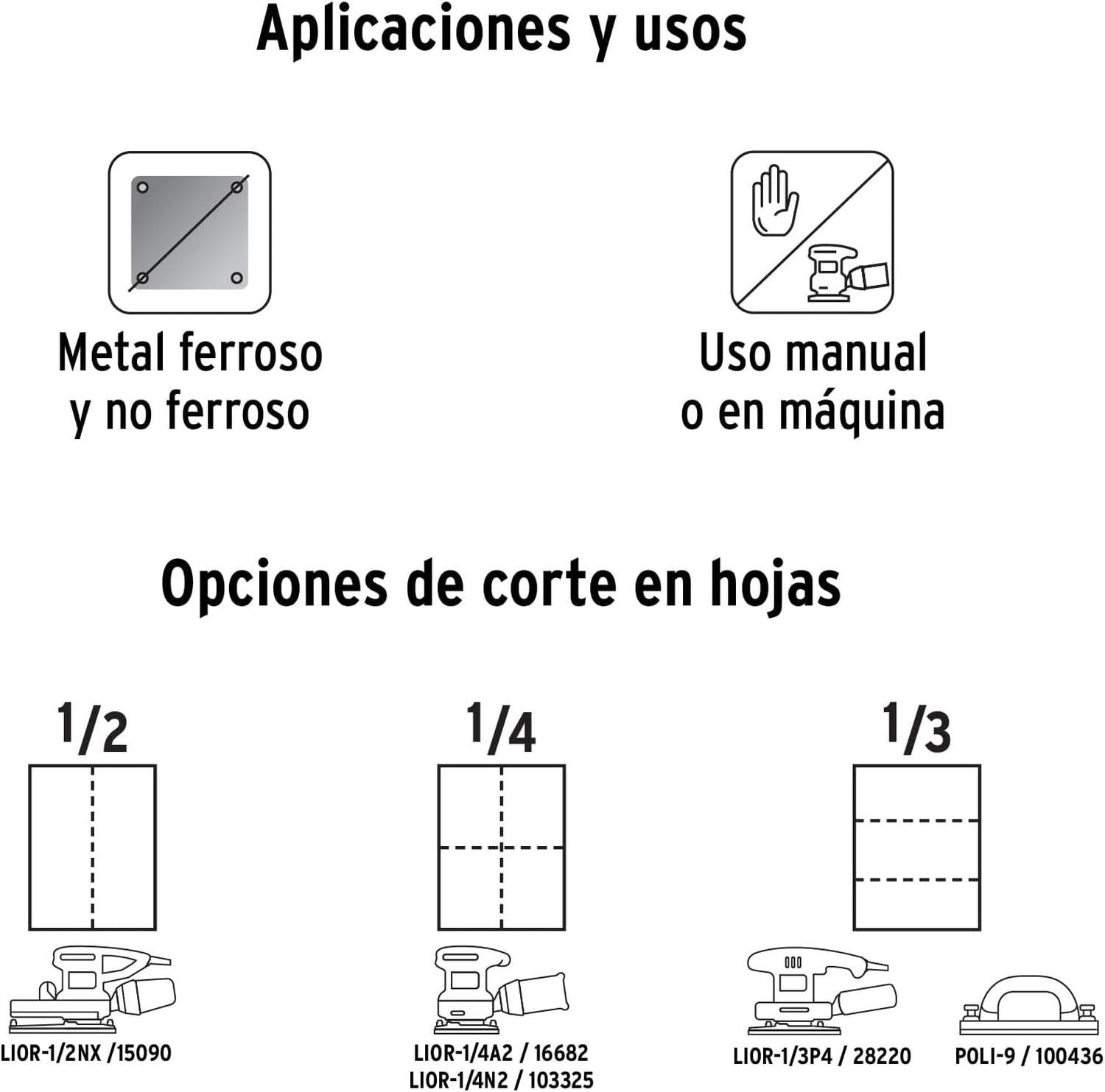 Aplicaciones y usos

Metal ferroso y no ferroso

Uso manual o en máquina

Opciones de corte en hojas

1/2

1/4

1/3

LIOR-1/2NX /15090

LIOR-1/4A2 / 16682
LIOR-1/4N2 / 103325

LIOR-1/3P4 / 28220

POLI-9 / 100436