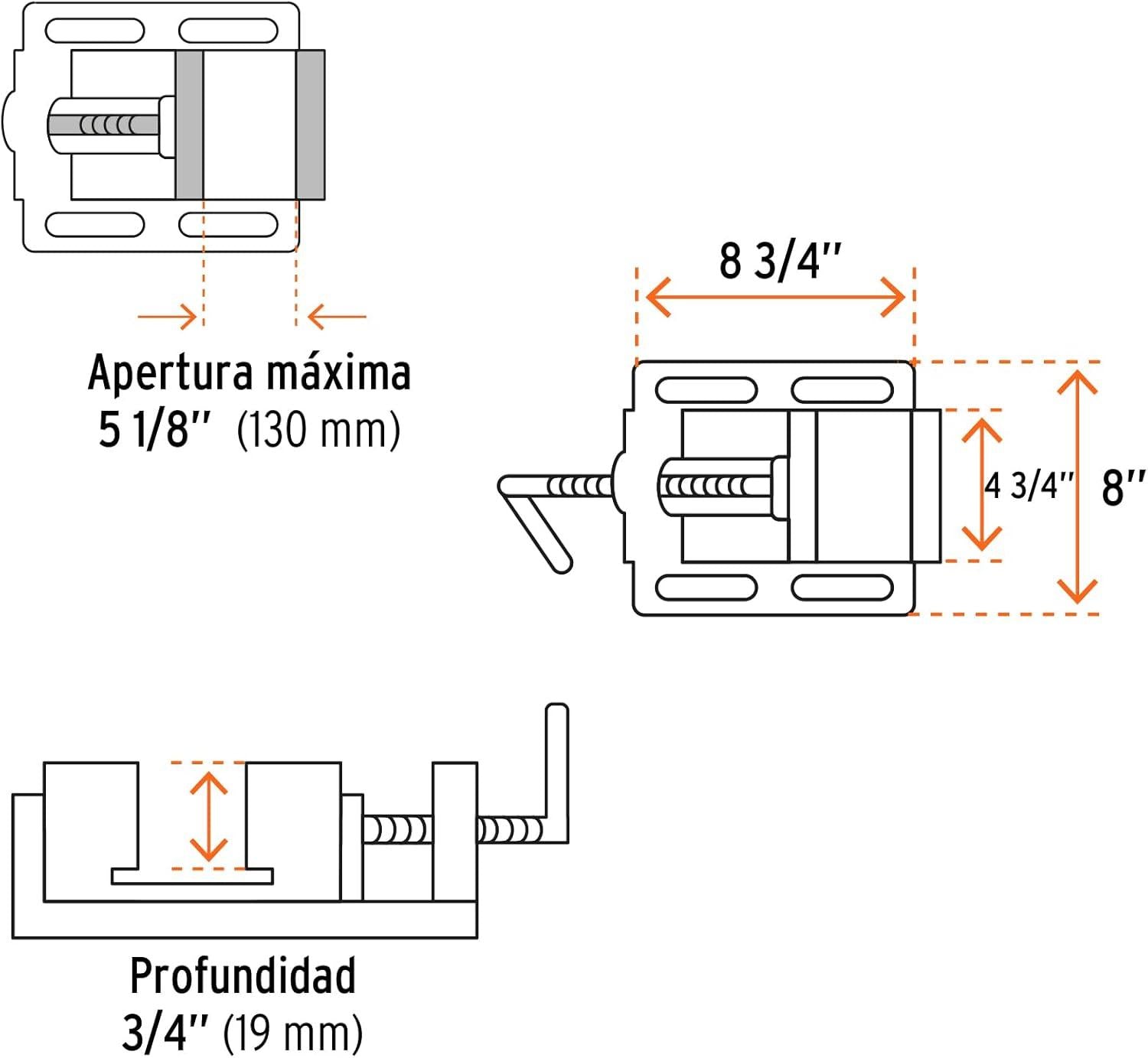 Apertura máxima
5 1/8'' (130 mm)

8 3/4''

4 3/4''

8''

Profundidad
3/4'' (19 mm)